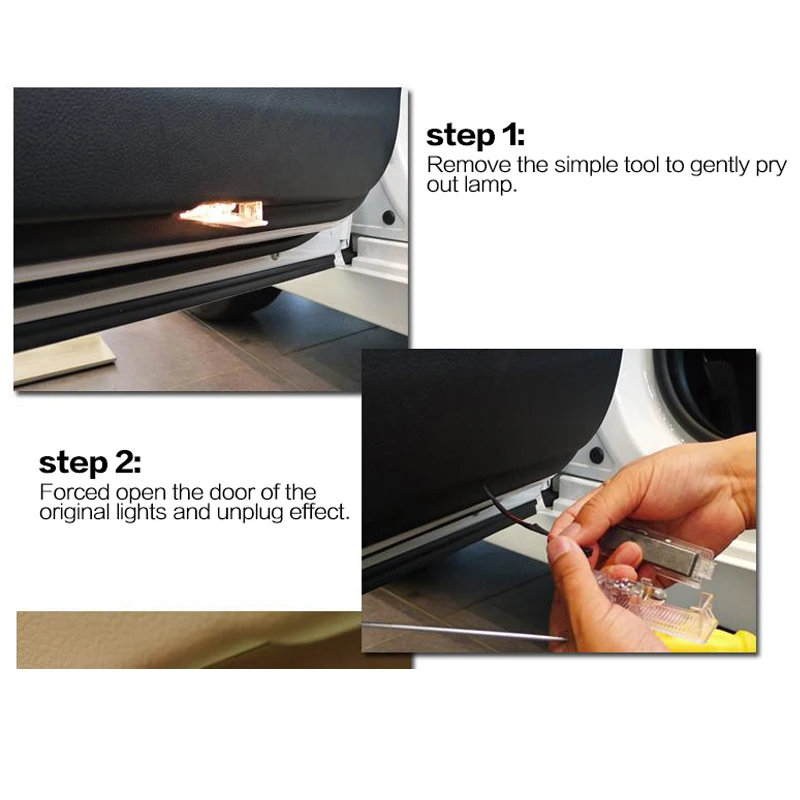 step 1:
Remove the simple tool to gently pry out lamp.

step 2:
Forced open the door of the original lights and unplug effect.