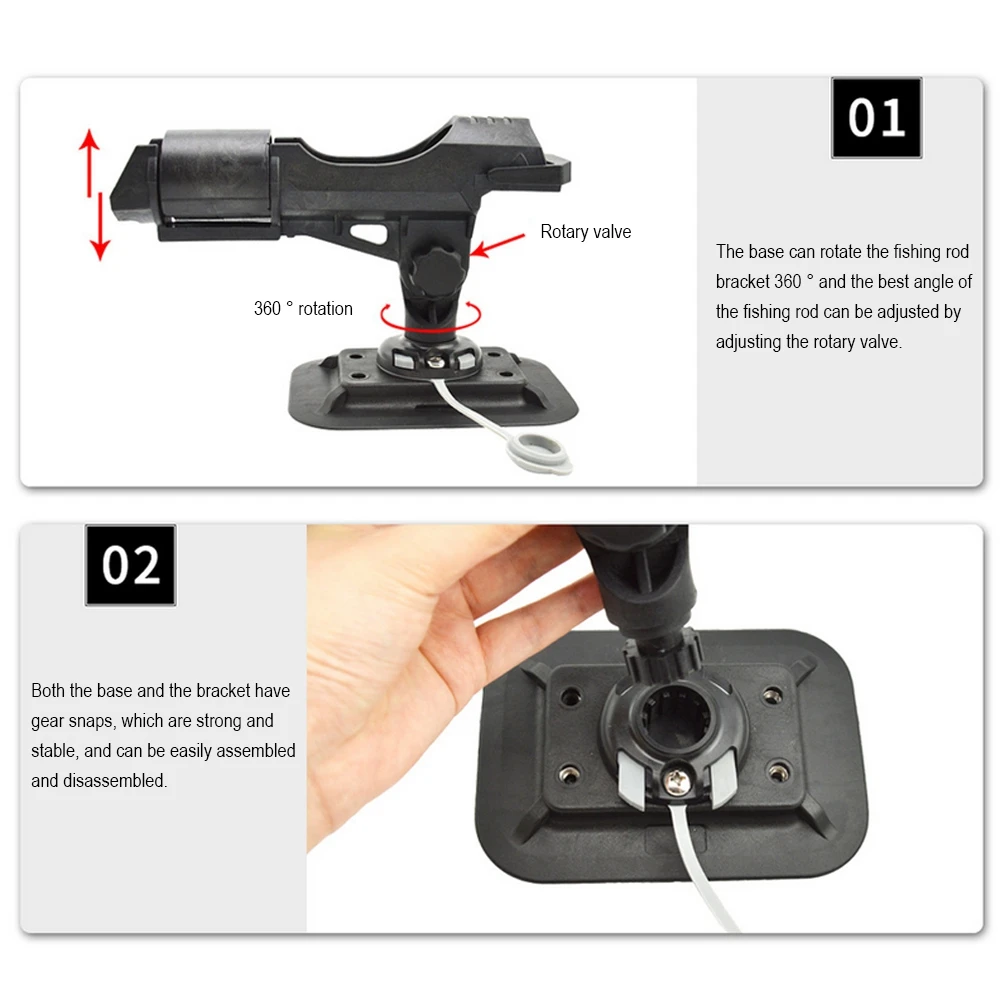 Rotary valve

360 ° rotation

01

The base can rotate the fishing rod bracket 360 ° and the best angle of the fishing rod can be adjusted by adjusting the rotary valve.

02

Both the base and the bracket have gear snaps, which are strong and stable, and can be easily assembled and disassembled.