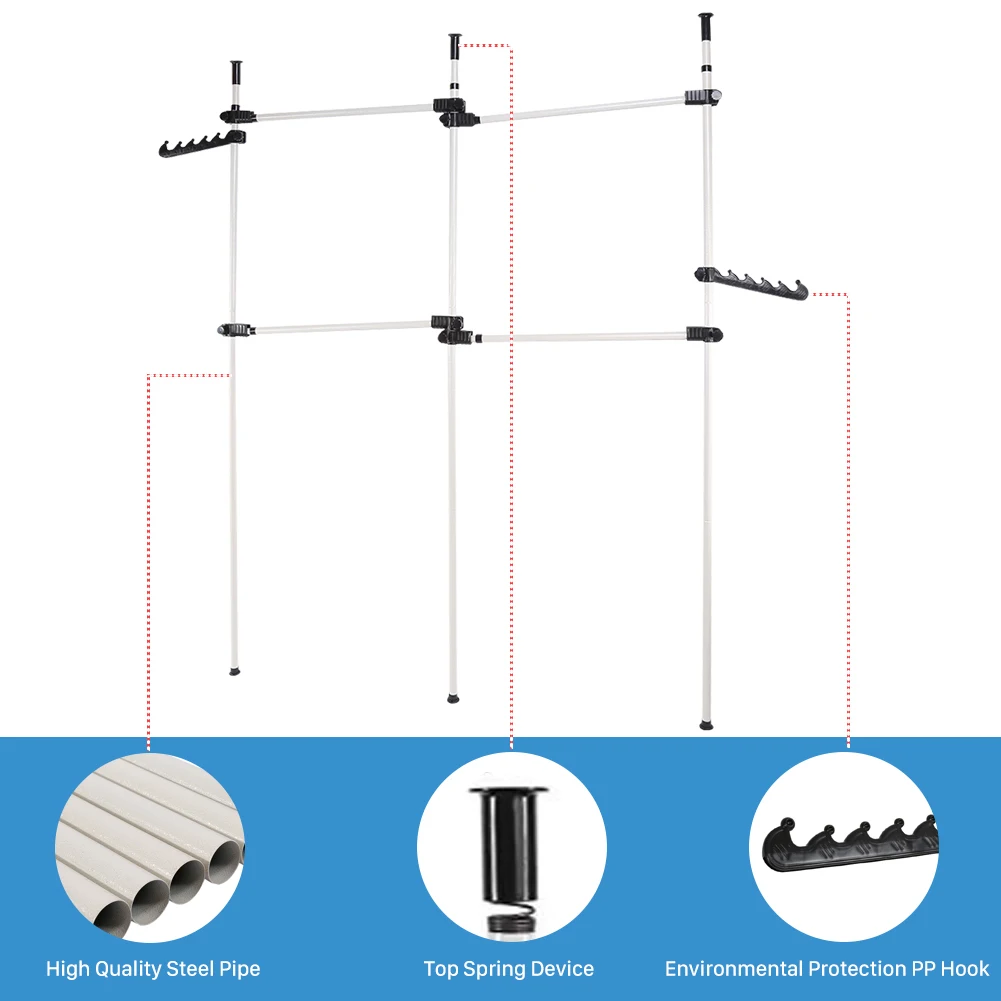 High Quality Steel Pipe

Top Spring Device

Environmental Protection PP Hook