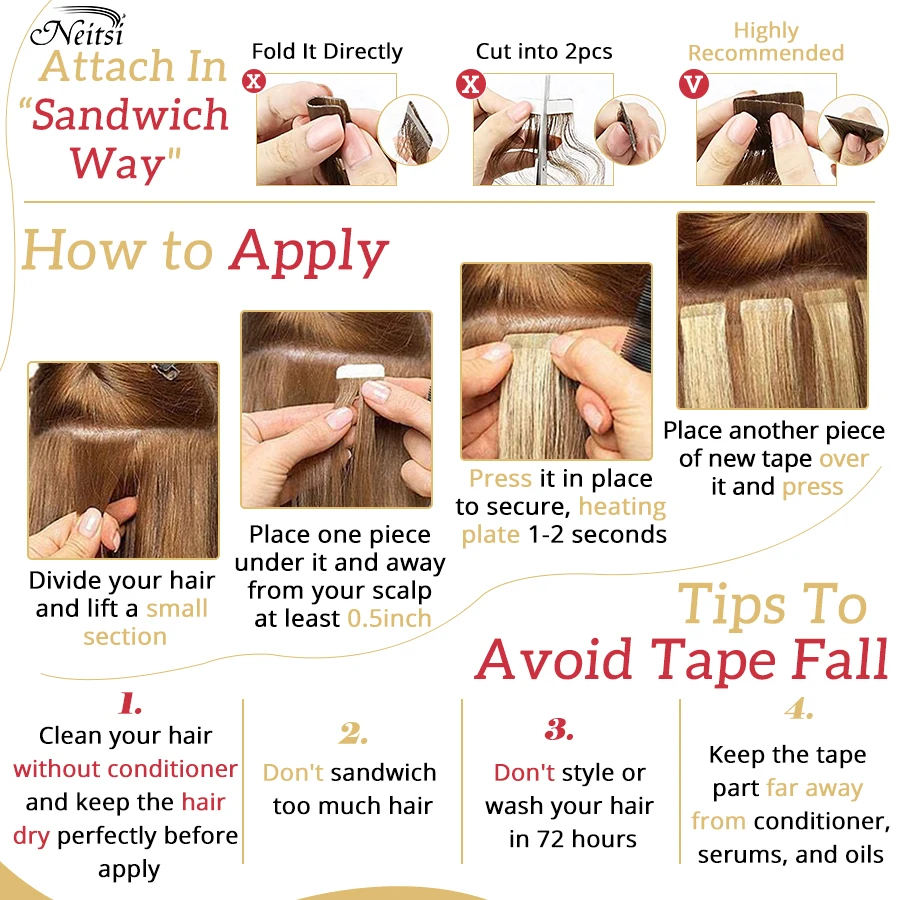 Neitsi

Attach In "Sandwich Way"

Fold It Directly
X

Cut into 2pcs
X

Highly Recommended
V

How to Apply

Divide your hair and lift a small section

Place one piece under it and away from your scalp at least 0.5inch

Press it in place to secure, heating plate 1-2 seconds

Place another piece of new tape over it and press

Tips To Avoid Tape Fall

1.
Clean your hair without conditioner and keep the hair dry perfectly before apply

2.
Don't sandwich too much hair

3.
Don't style or wash your hair in 72 hours

4.
Keep the tape part far away from conditioner, serums, and oils