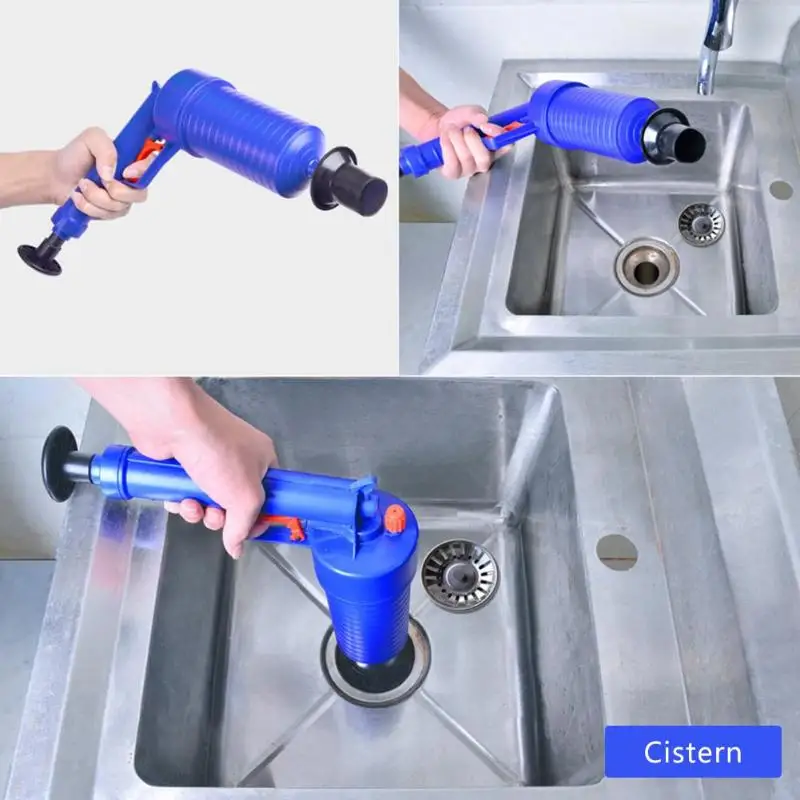 Cistern