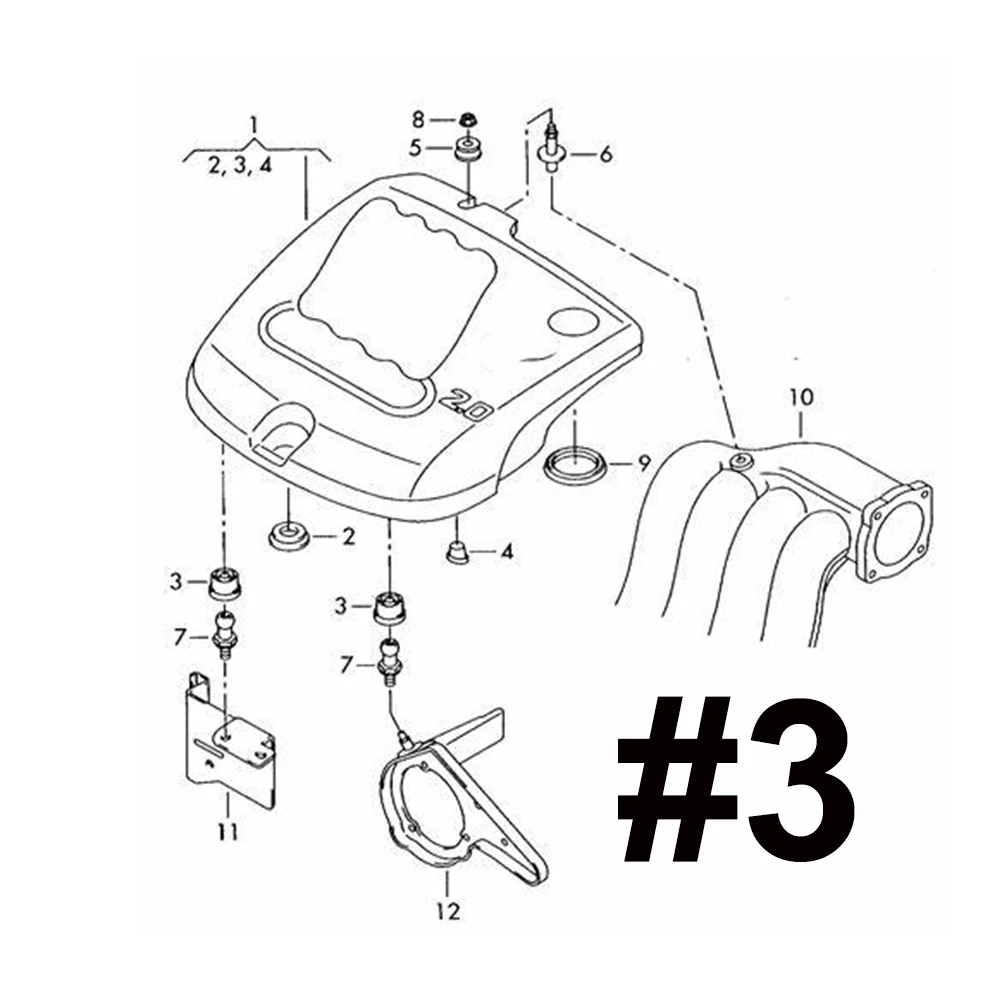 1
2, 3, 4
8
5
6
2.0
10
9
2
4
3
7
3
7
11
12
#3