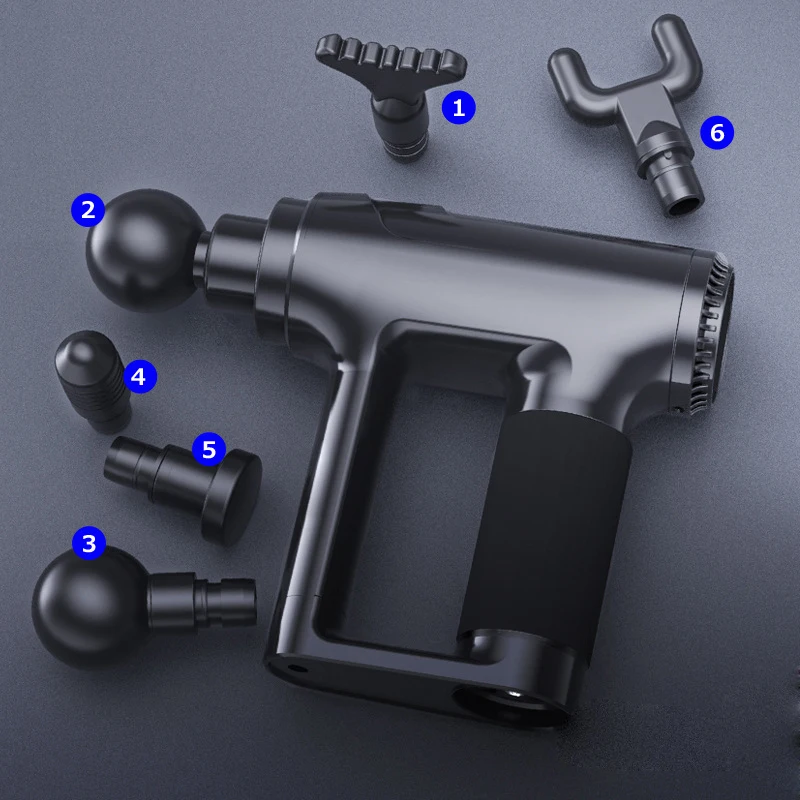 1
6
2
4
5
3