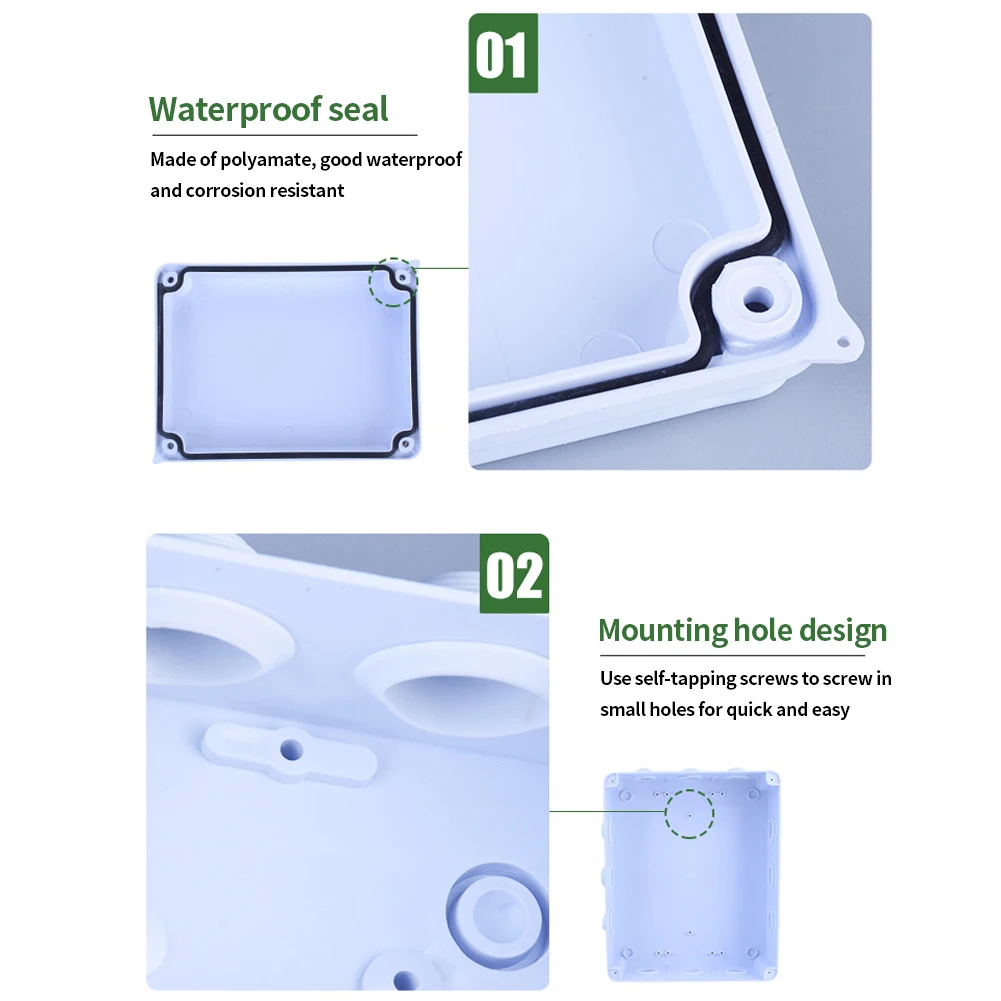 Waterproof seal

Made of polyamate, good waterproof and corrosion resistant

01

02

Mounting hole design

Use self-tapping screws to screw in small holes for quick and easy