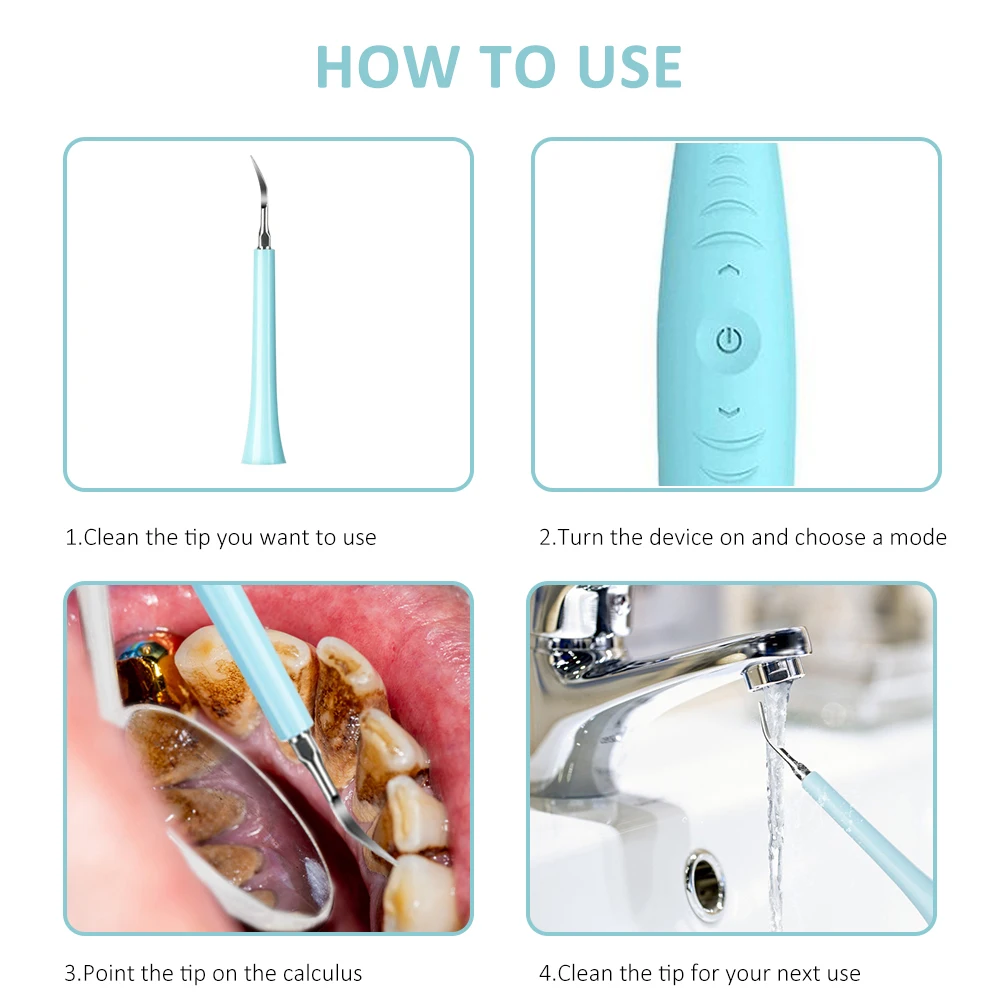 HOW TO USE

1.Clean the tip you want to use

2.Turn the device on and choose a mode

3.Point the tip on the calculus

4.Clean the tip for your next use