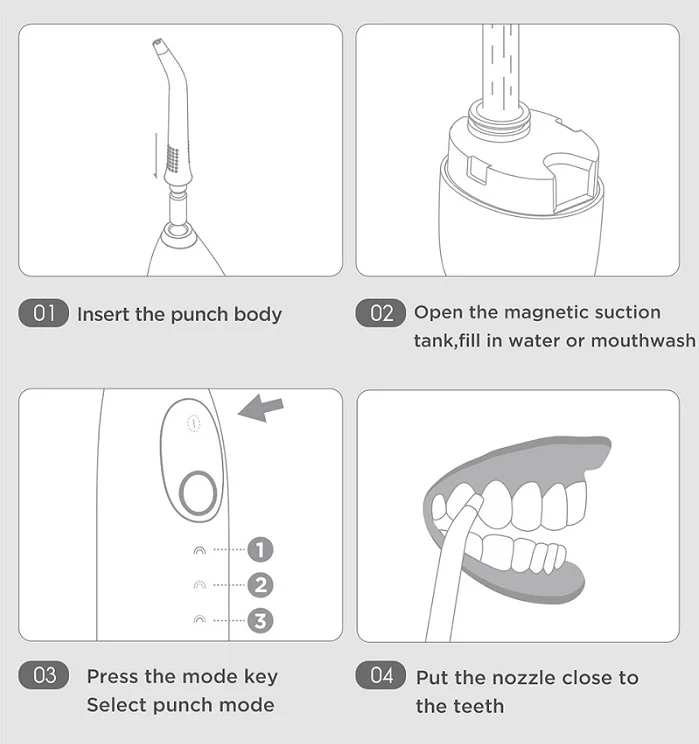 01 Insert the punch body

02 Open the magnetic suction tank,fill in water or mouthwash

1
2
3

03 Press the mode key
Select punch mode

04 Put the nozzle close to the teeth