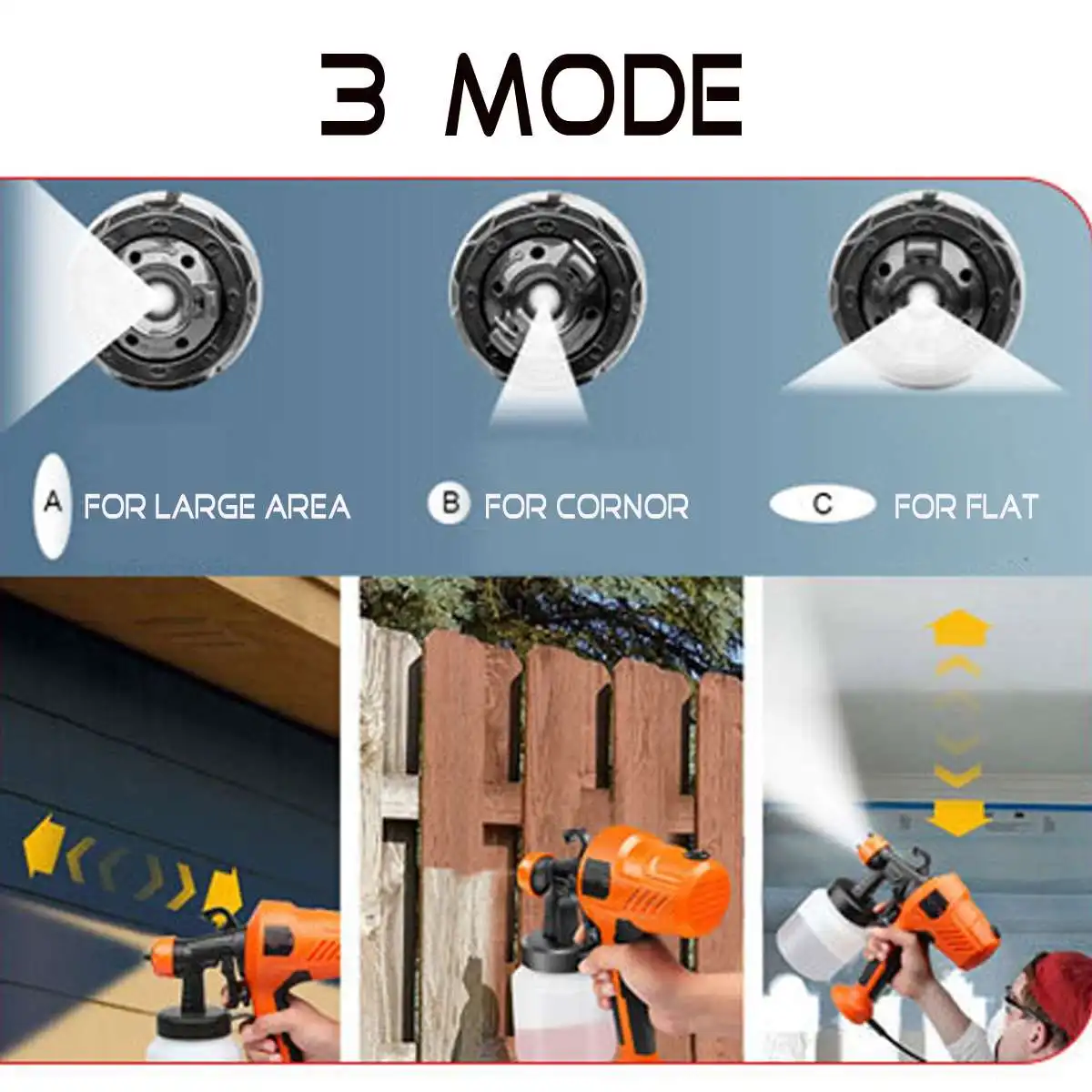 3 MODE

A FOR LARGE AREA

B FOR CORNOR

C FOR FLAT