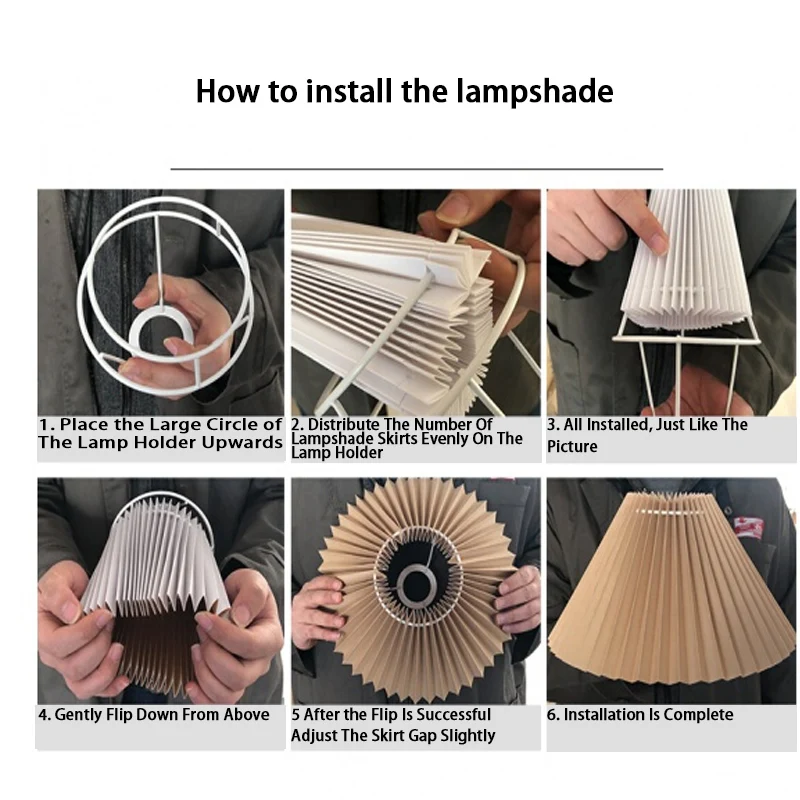 How to install the lampshade

1. Place the Large Circle of The Lamp Holder Upwards

2. Distribute The Number Of Lampshade Skirts Evenly On The Lamp Holder

3. All Installed, Just Like The Picture

4. Gently Flip Down From Above

5 After the Flip Is Successful Adjust The Skirt Gap Slightly

6. Installation Is Complete