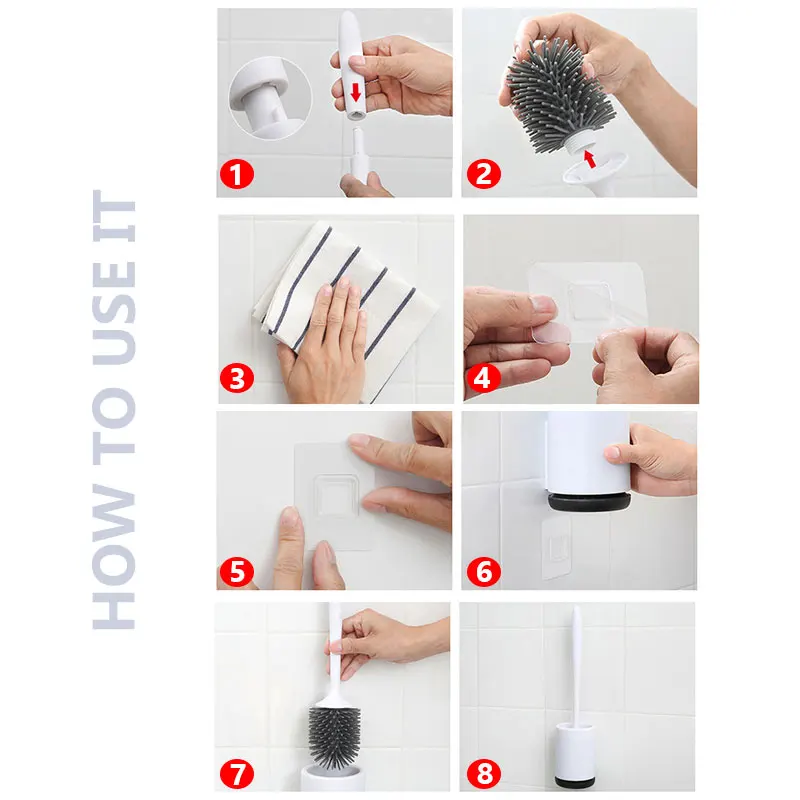 HOW TO USE IT

1

2

3

4

5

6

7

8