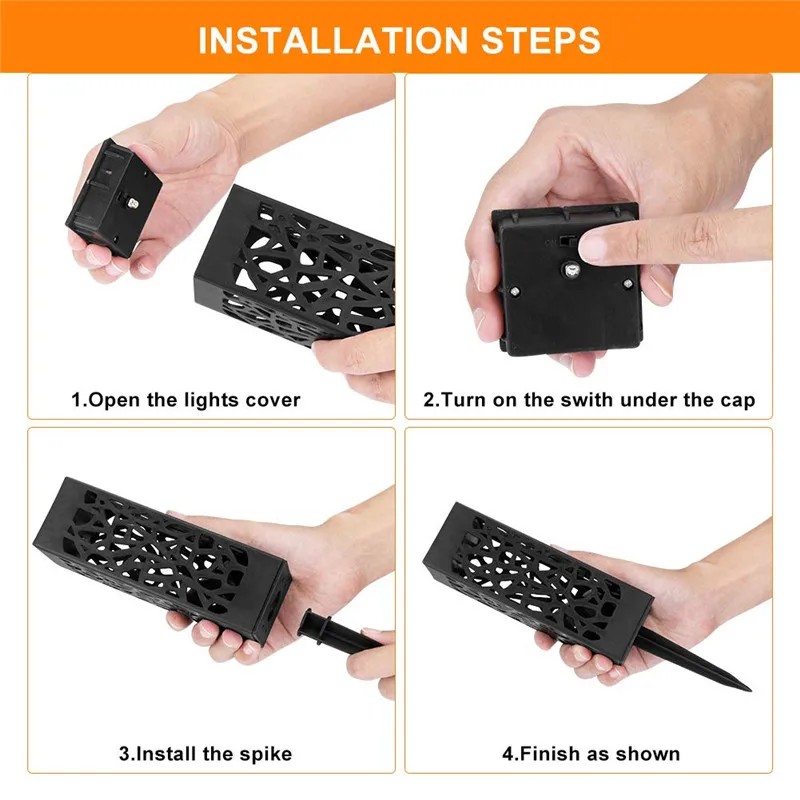 INSTALLATION STEPS

1.Open the lights cover

2.Turn on the swith under the cap

3.Install the spike

4.Finish as shown