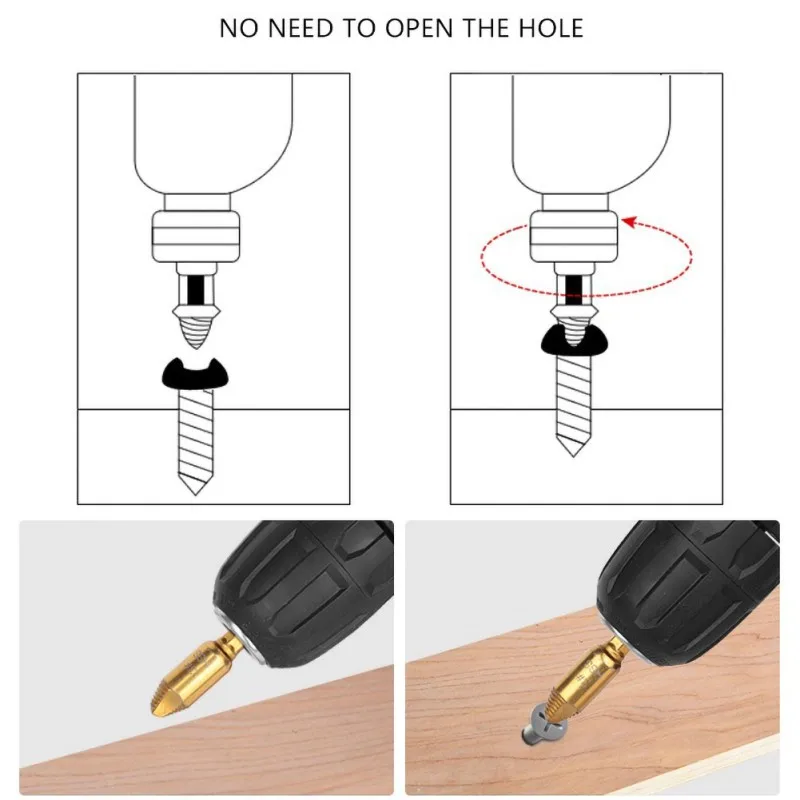 NO NEED TO OPEN THE HOLE