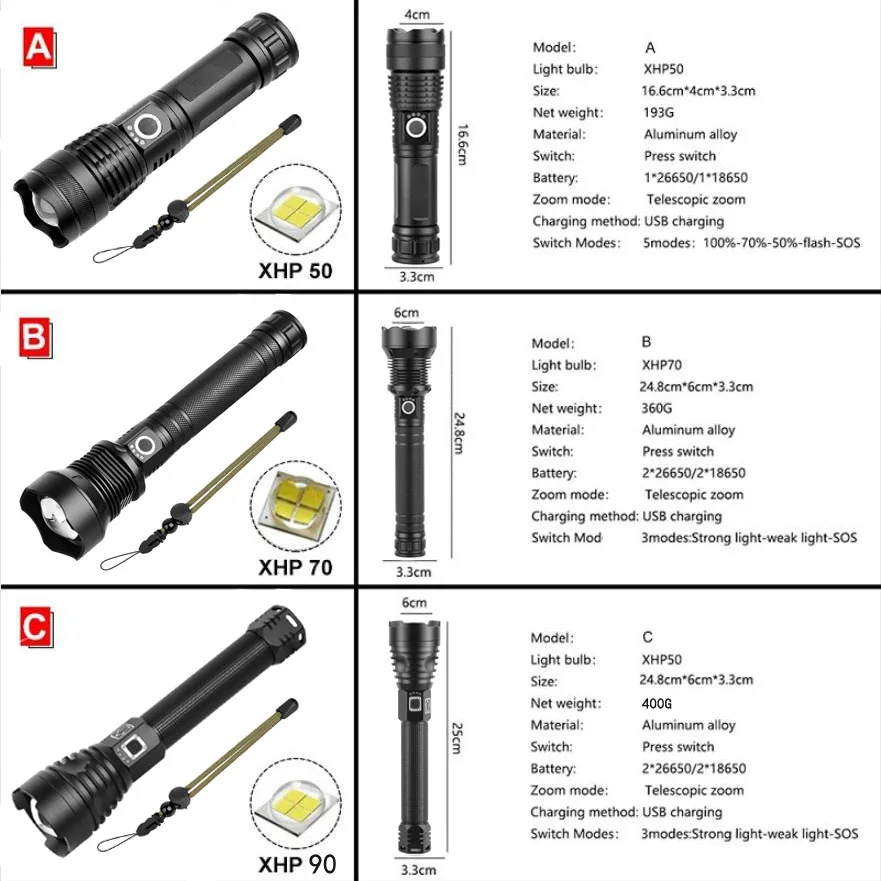 A

XHP 50

4cm

16.6cm

3.3cm

| | |
|---|---|
| Model: | A |
| Light bulb: | XHP50 |
| Size: | 16.6cm*4cm*3.3cm |
| Net weight: | 193G |
| Material: | Aluminum alloy |
| Switch: | Press switch |
| Battery: | 1*26650/1*18650 |
| Zoom mode: | Telescopic zoom |
| Charging method: | USB charging |
| Switch Modes: | 5modes: 100%-70%-50%-flash-SOS |

B

XHP 70

6cm

24.8cm

3.3cm

| | |
|---|---|
| Model: | B |
| Light bulb: | XHP70 |
| Size: | 24.8cm*6cm*3.3cm |
| Net weight: | 360G |
| Material: | Aluminum alloy |
| Switch: | Press switch |
| Battery: | 2*26650/2*18650 |
| Zoom mode: | Telescopic zoom |
| Charging method: | USB charging |
| Switch Mod | 3modes:Strong light-weak light-SOS |

C

XHP 90

6cm

25cm

3.3cm

| | |
|---|---|
| Model: | C |
| Light bulb: | XHP50 |
| Size: | 24.8cm*6cm*3.3cm |
| Net weight: | 400G |
| Material: | Aluminum alloy |
| Switch: | Press switch |
| Battery: | 2*26650/2*18650 |
| Zoom mode: | Telescopic zoom |
| Charging method: | USB charging |
| Switch Modes: | 3modes:Strong light-weak light-SOS |