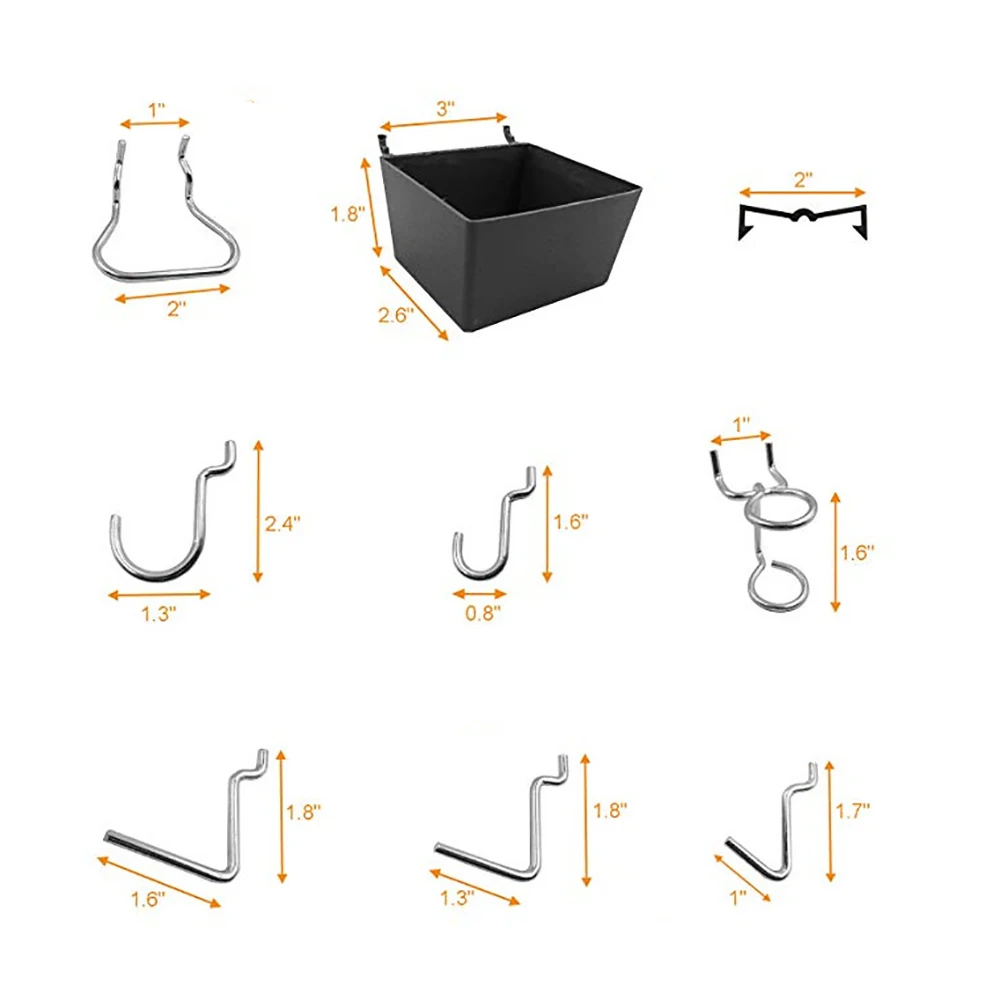 1"
2"
3"
1.8"
2.6"
2"
2.4"
1.3"
1.6"
0.8"
1"
1.6"
1.8"
1.6"
1.8"
1.3"
1.7"
1"