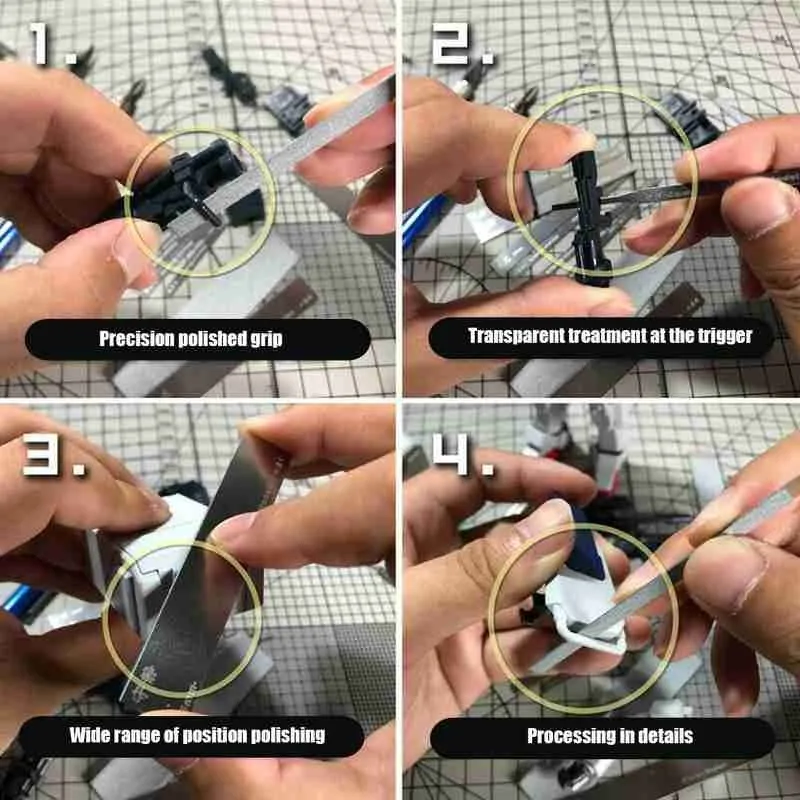 1.

Precision polished grip

2.

Transparent treatment at the trigger

3.

Wide range of position polishing

4.

Processing in details