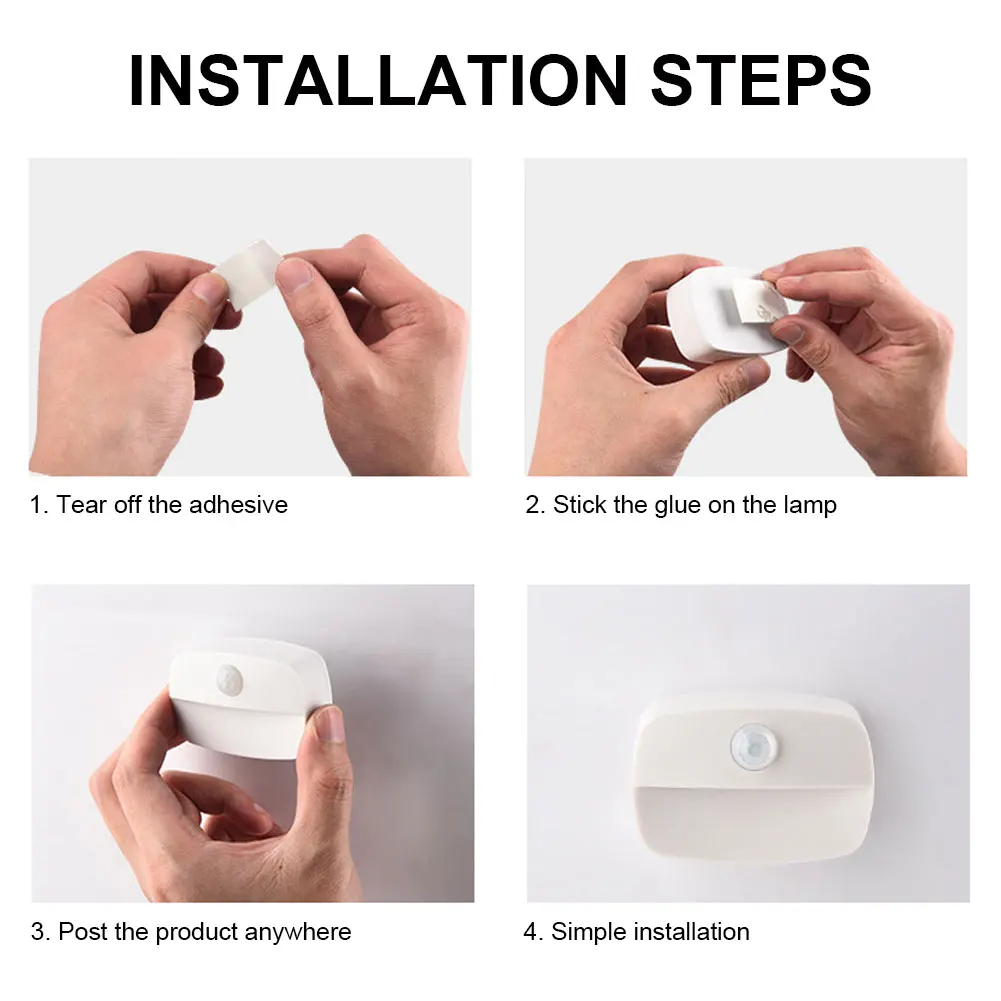 INSTALLATION STEPS

1. Tear off the adhesive

2. Stick the glue on the lamp

3. Post the product anywhere

4. Simple installation