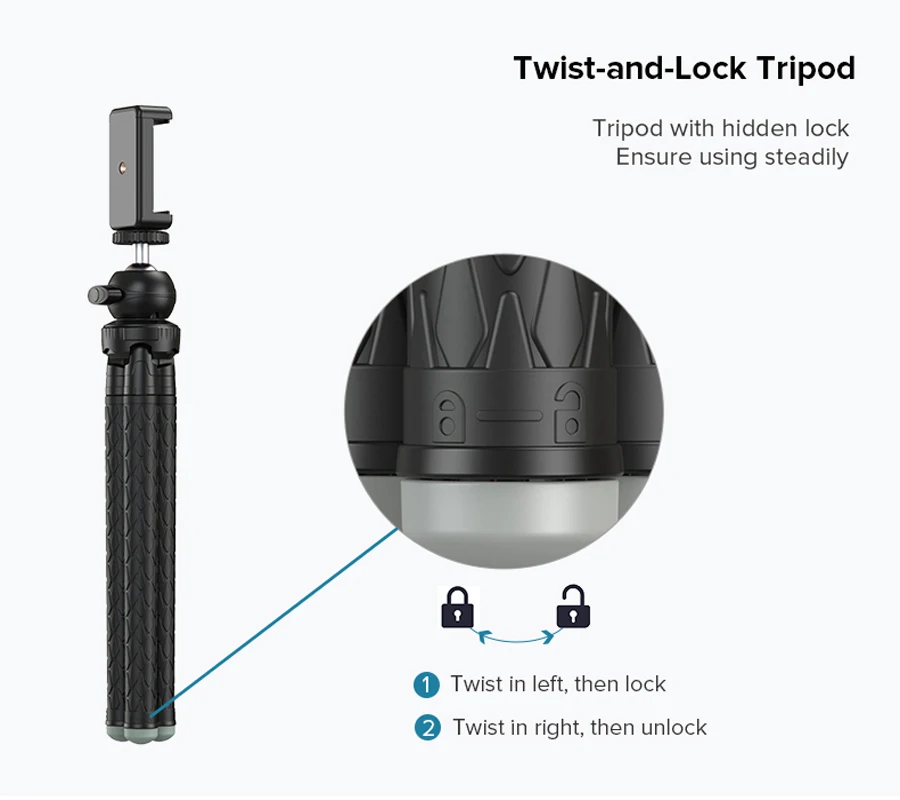 Twist-and-Lock Tripod

Tripod with hidden lock
Ensure using steadily

1 Twist in left, then lock

2 Twist in right, then unlock