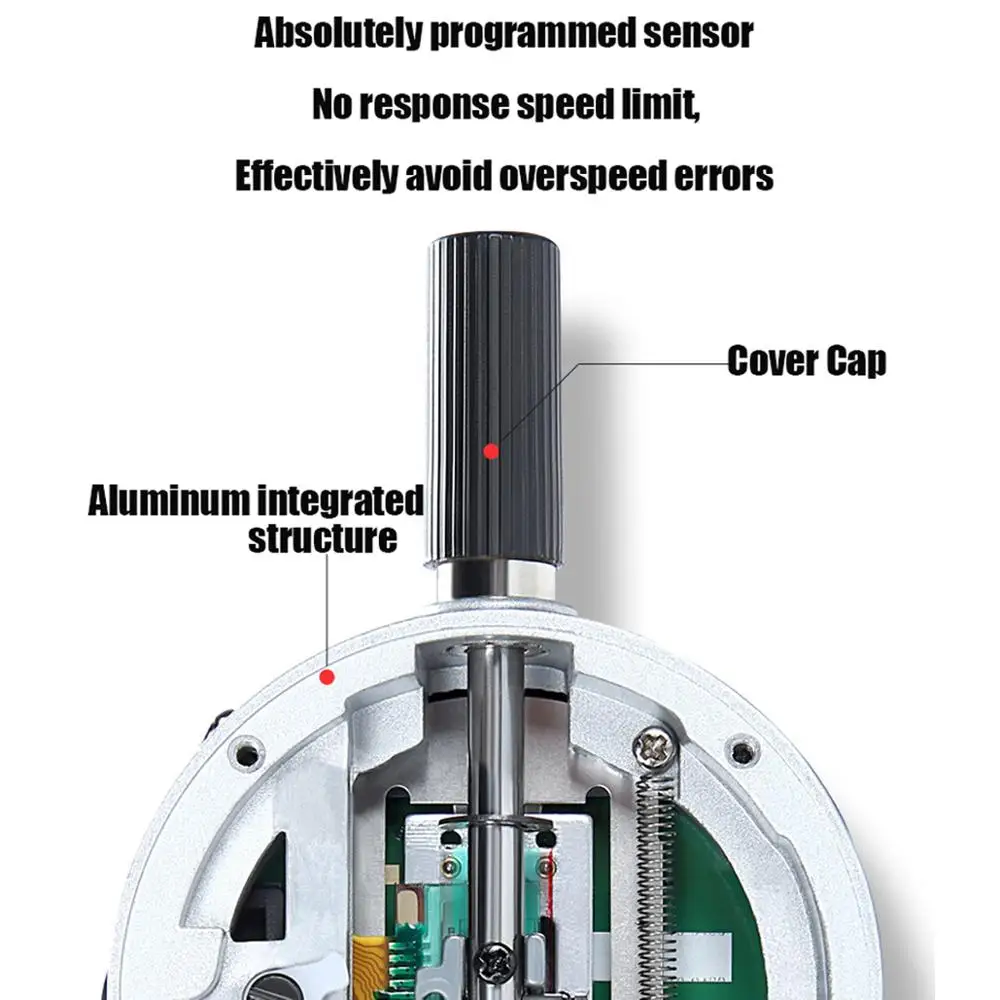 Absolutely programmed sensor

No response speed limit,

Effectively avoid overspeed errors

Cover Cap

Aluminum integrated structure