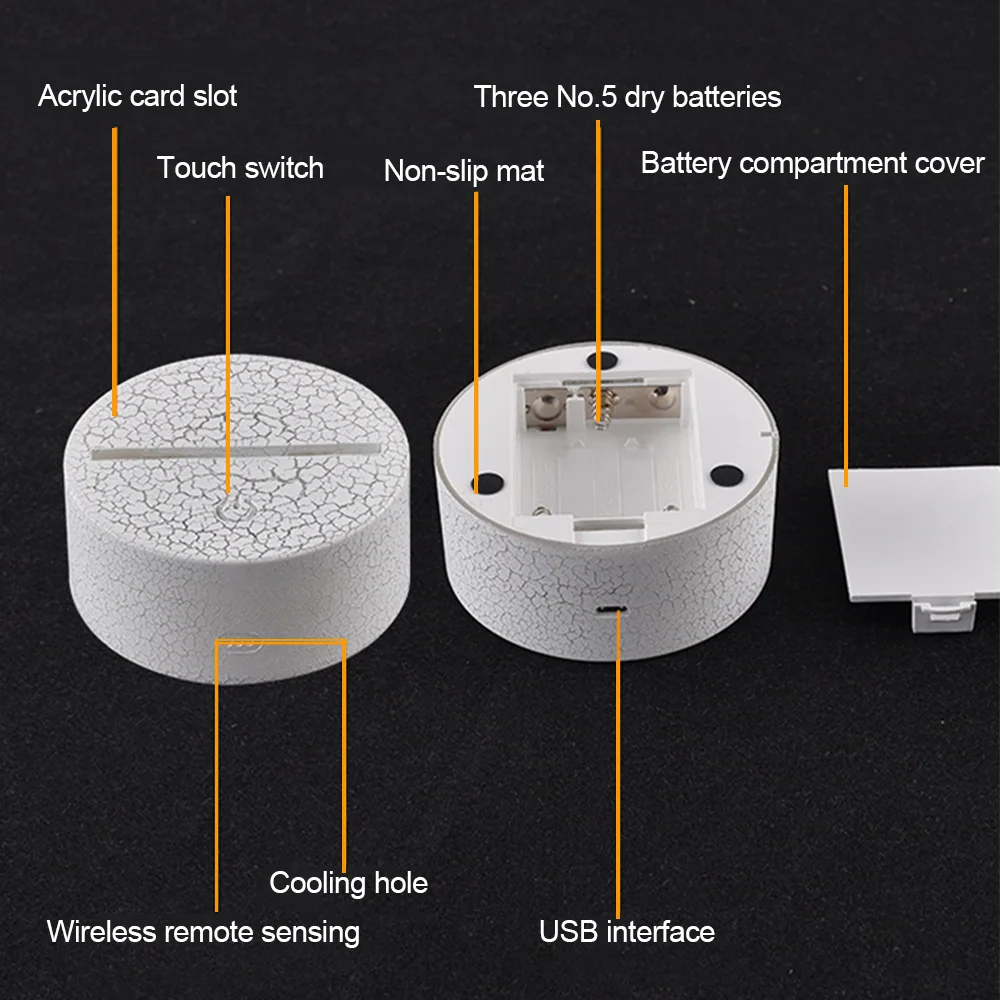 Acrylic card slot

Three No.5 dry batteries

Touch switch

Non-slip mat

Battery compartment cover

Cooling hole

Wireless remote sensing

USB interface