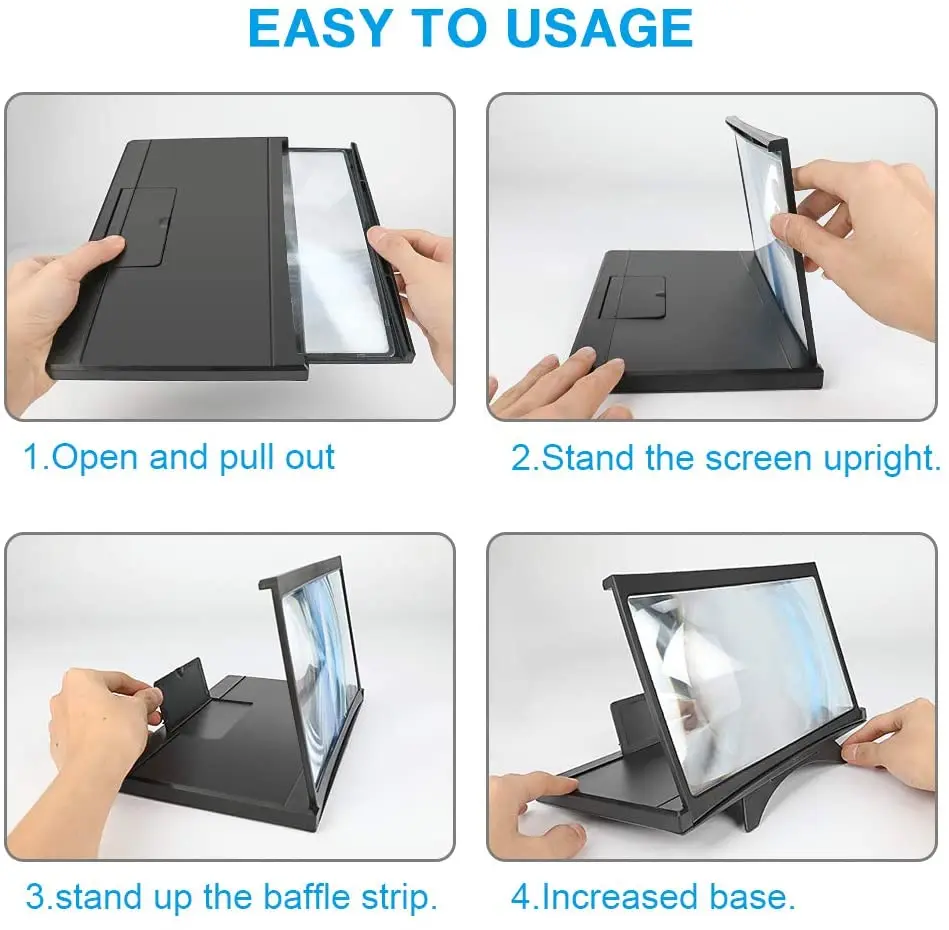 EASY TO USAGE

1.Open and pull out

2.Stand the screen upright.

3.stand up the baffle strip.

4.Increased base.