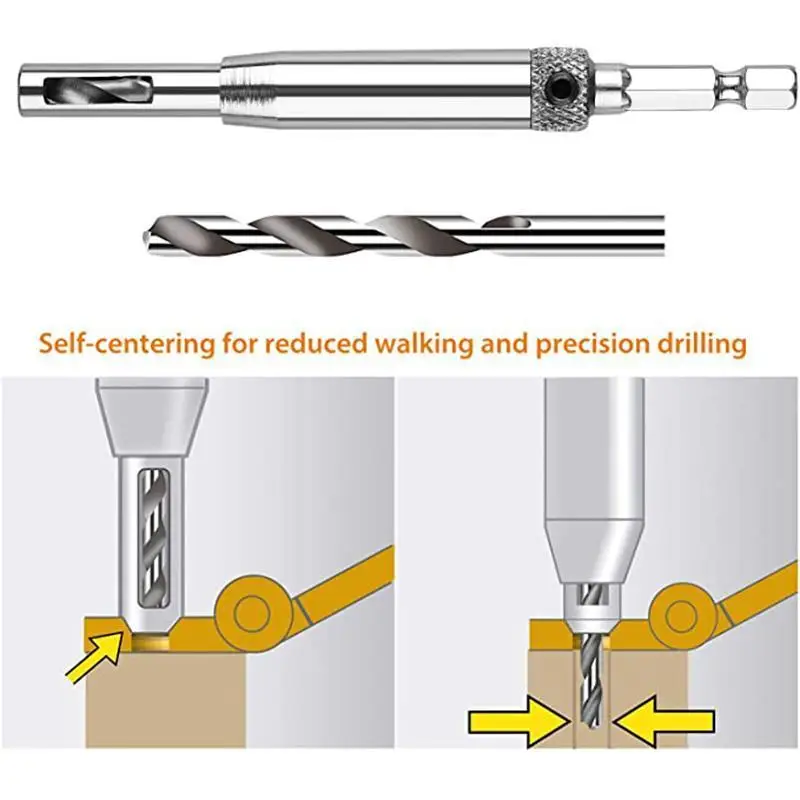 Self-centering for reduced walking and precision drilling