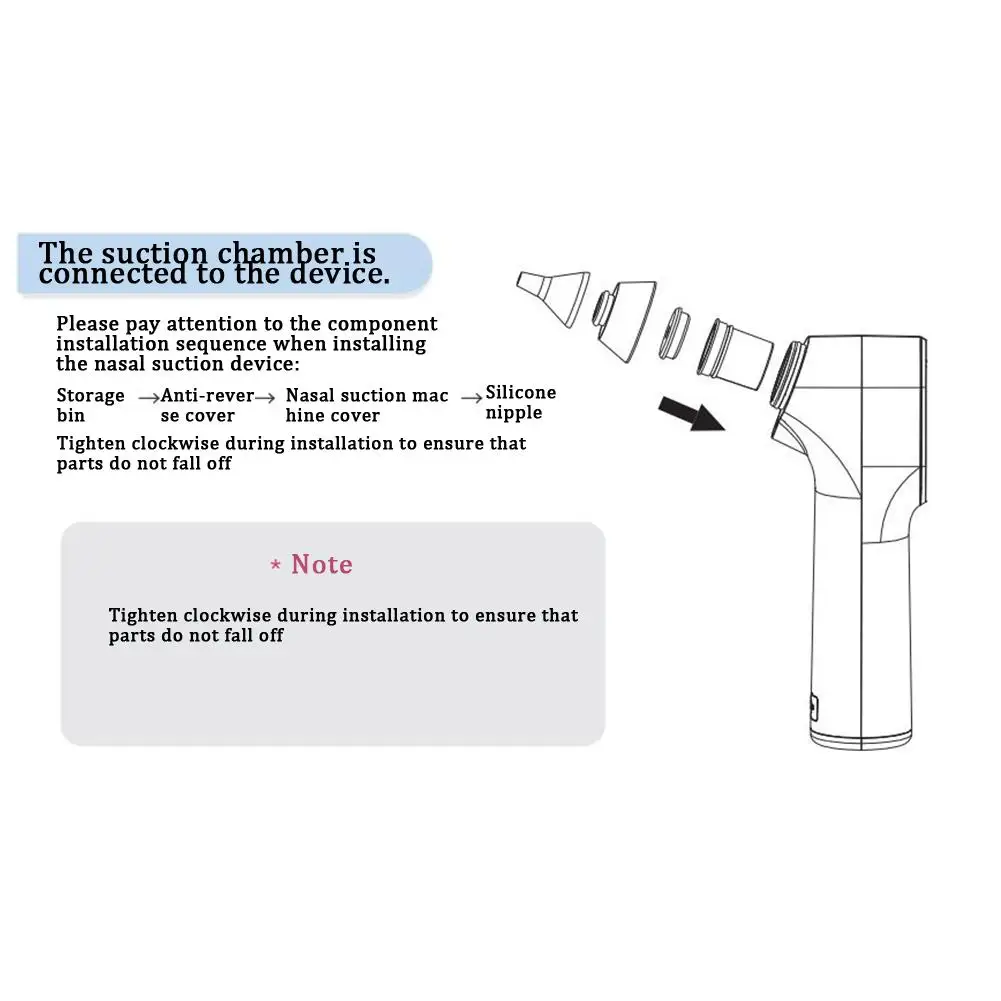 The suction chamber is connected to the device.

Please pay attention to the component installation sequence when installing the nasal suction device:

Storage bin → Anti-reverse cover → Nasal suction machine cover → Silicone nipple

Tighten clockwise during installation to ensure that parts do not fall off

* Note

Tighten clockwise during installation to ensure that parts do not fall off