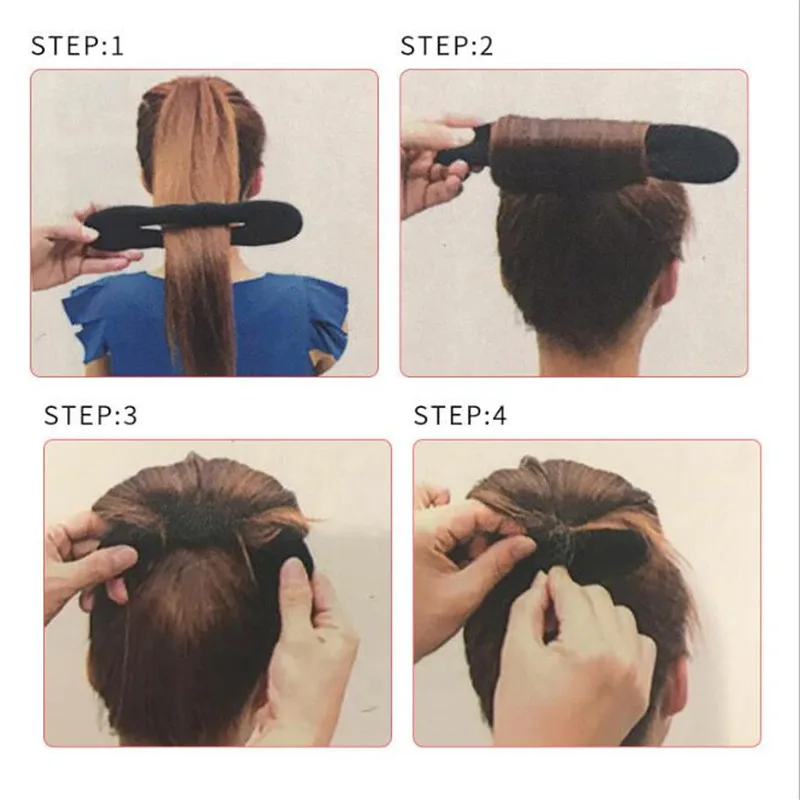 STEP:1

STEP:2

STEP:3

STEP:4