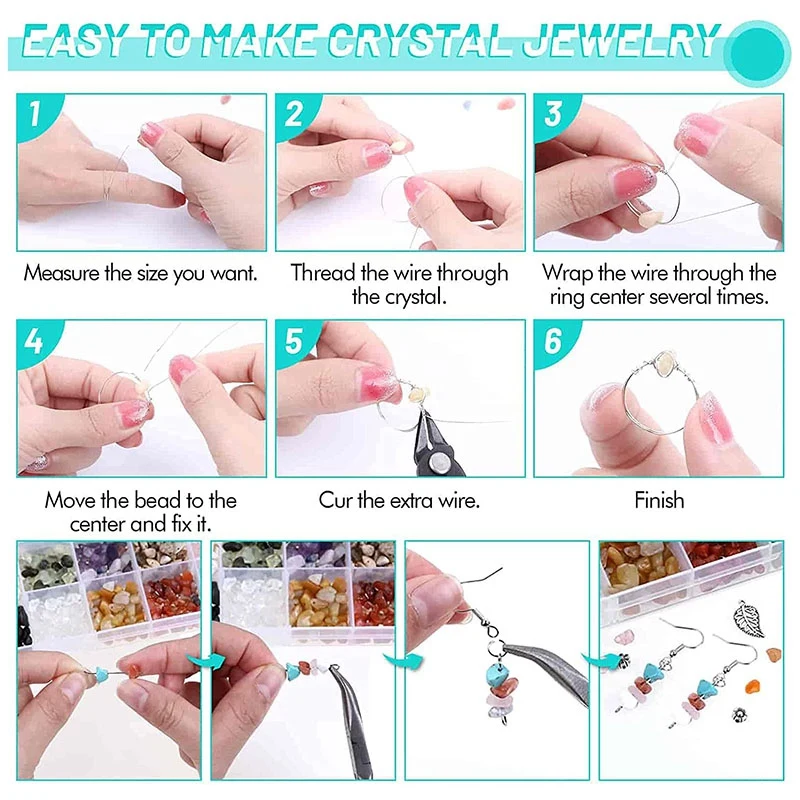 EASY TO MAKE CRYSTAL JEWELRY

1
Measure the size you want.

2
Thread the wire through the crystal.

3
Wrap the wire through the ring center several times.

4
Move the bead to the center and fix it.

5
Cur the extra wire.

6
Finish