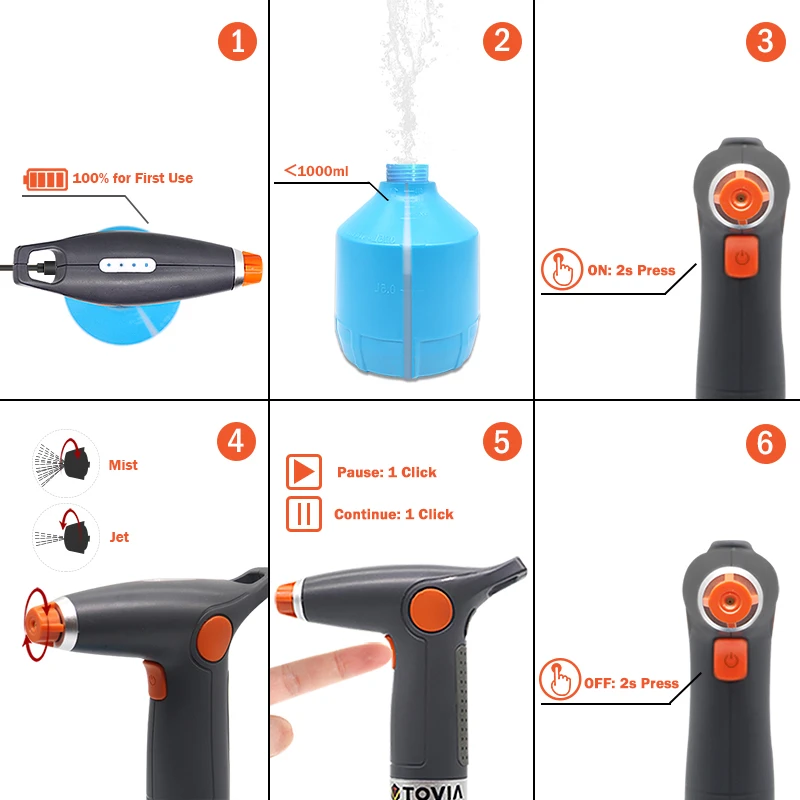 1

100% for First Use

2

<1000ml

3

ON: 2s Press

4

Mist

Jet

5

Pause: 1 Click

Continue: 1 Click

TOVIA

6

OFF: 2s Press