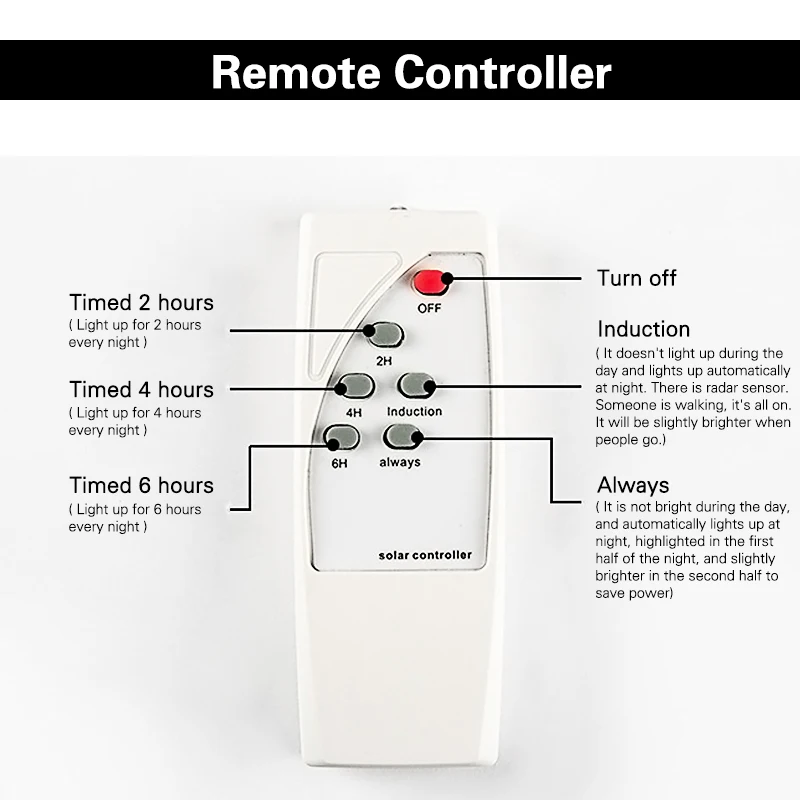 Remote Controller

Timed 2 hours
( Light up for 2 hours every night )

Timed 4 hours
( Light up for 4 hours every night )

Timed 6 hours
( Light up for 6 hours every night )

OFF

2H

4H

Induction

6H

always

solar controller

Turn off

Induction
( It doesn't light up during the day and lights up automatically at night. There is radar sensor. Someone is walking, it's all on. It will be slightly brighter when people go.)

Always
( It is not bright during the day, and automatically lights up at night, highlighted in the first half of the night, and slightly brighter in the second half to save power)