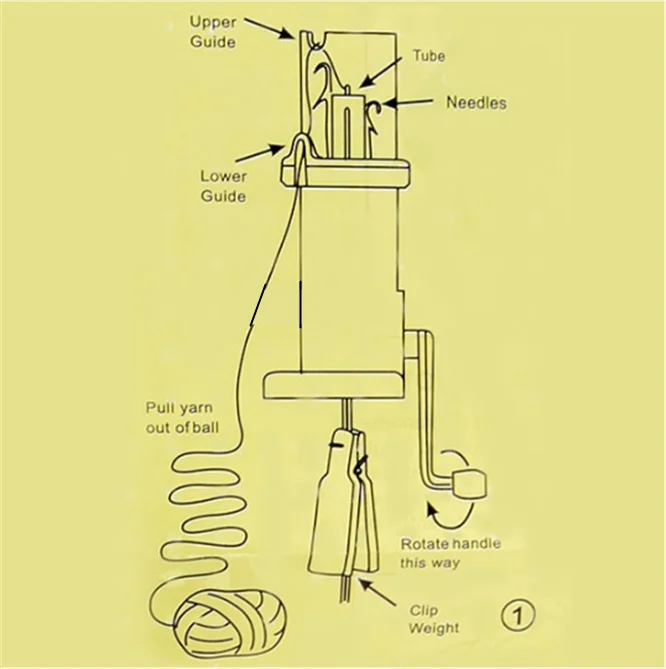 Upper Guide

Tube

Needles

Lower Guide

Pull yarn out of ball

Rotate handle this way

Clip Weight

1