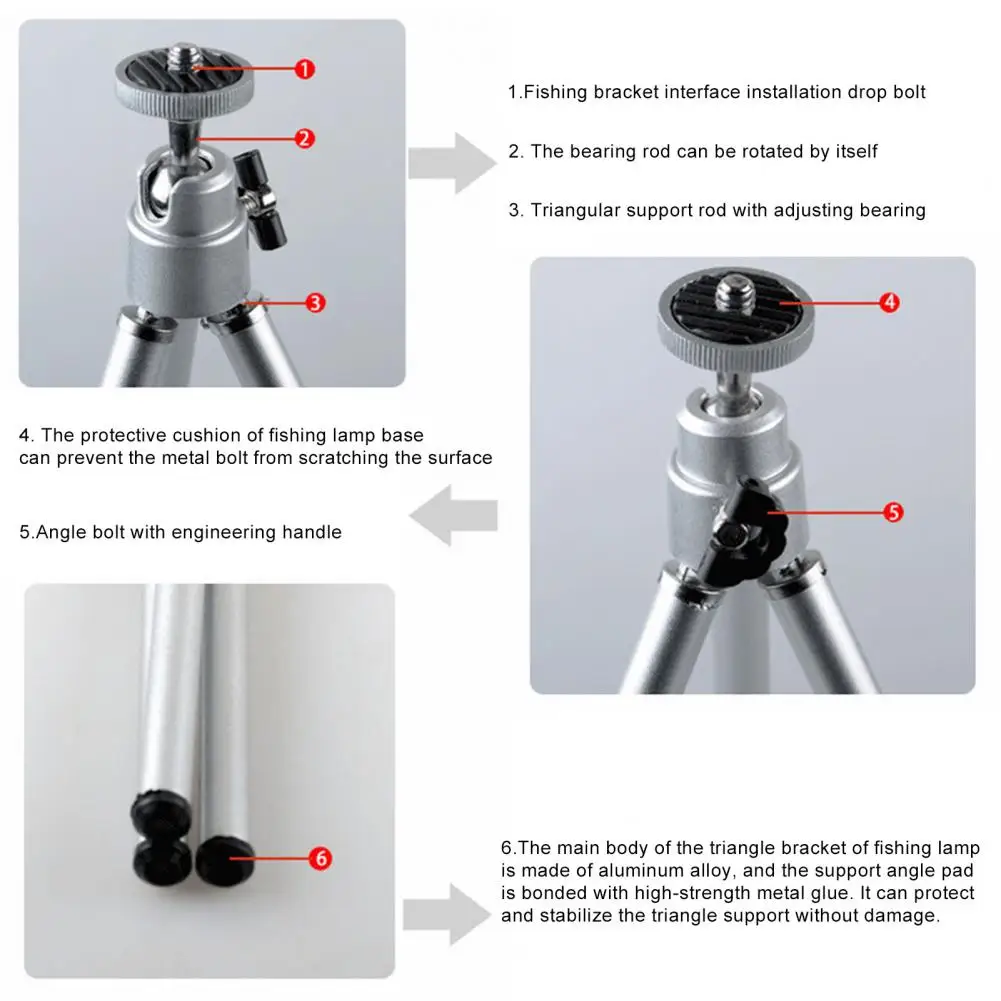 1

2

3

1.Fishing bracket interface installation drop bolt

2. The bearing rod can be rotated by itself

3. Triangular support rod with adjusting bearing

4

5

4. The protective cushion of fishing lamp base can prevent the metal bolt from scratching the surface

5.Angle bolt with engineering handle

6

6.The main body of the triangle bracket of fishing lamp is made of aluminum alloy, and the support angle pad is bonded with high-strength metal glue. It can protect and stabilize the triangle support without damage.