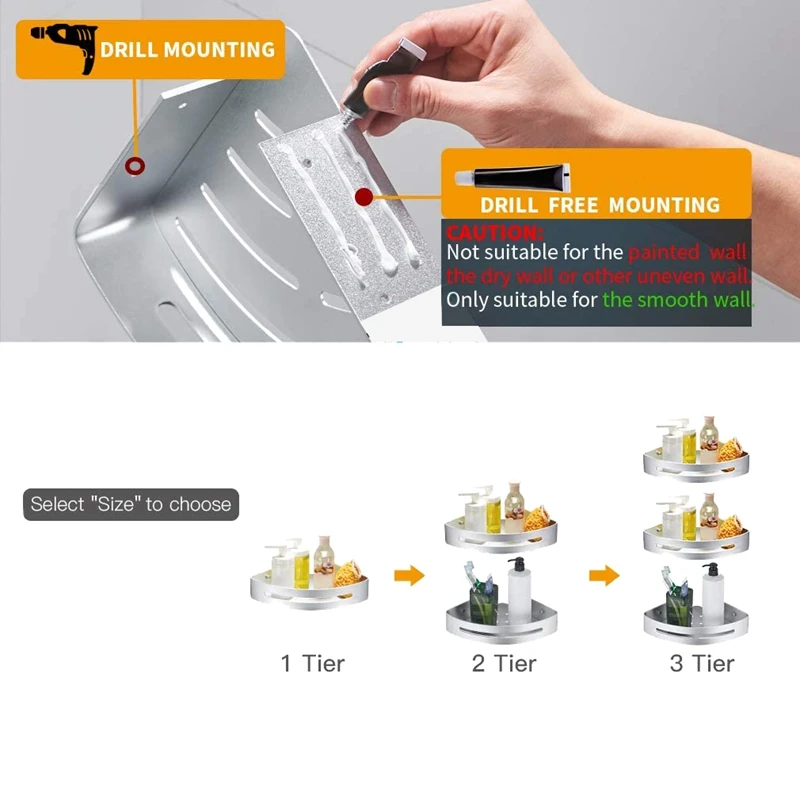 DRILL MOUNTING

DRILL FREE MOUNTING

CAUTION:
Not suitable for the painted wall
the dry wall or other uneven wall.
Only suitable for the smooth wall.

Select "Size" to choose

1 Tier

2 Tier

3 Tier