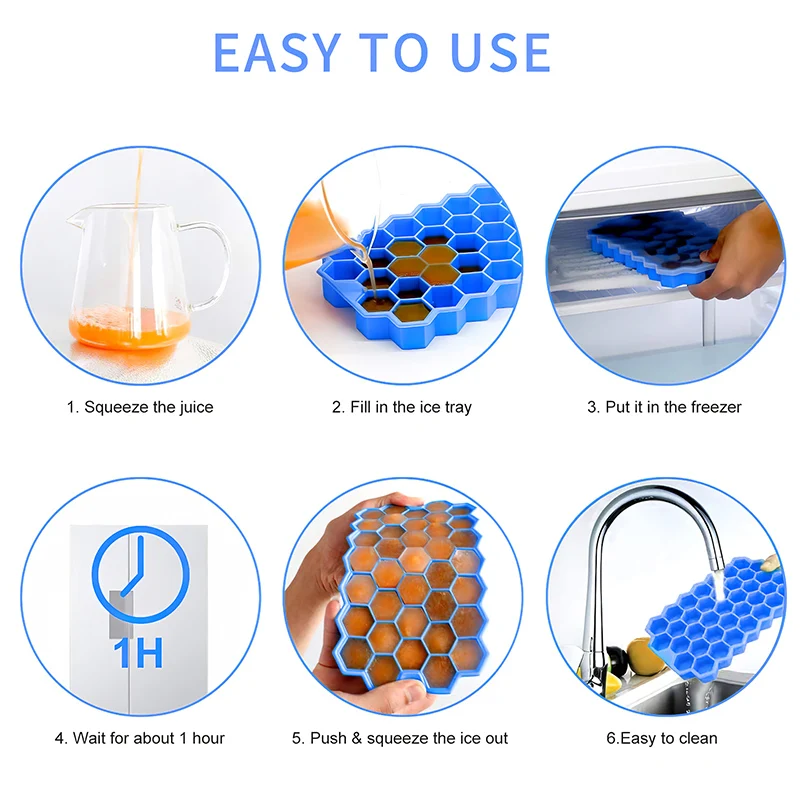 EASY TO USE

1. Squeeze the juice

2. Fill in the ice tray

3. Put it in the freezer

1H

4. Wait for about 1 hour

5. Push & squeeze the ice out

6.Easy to clean