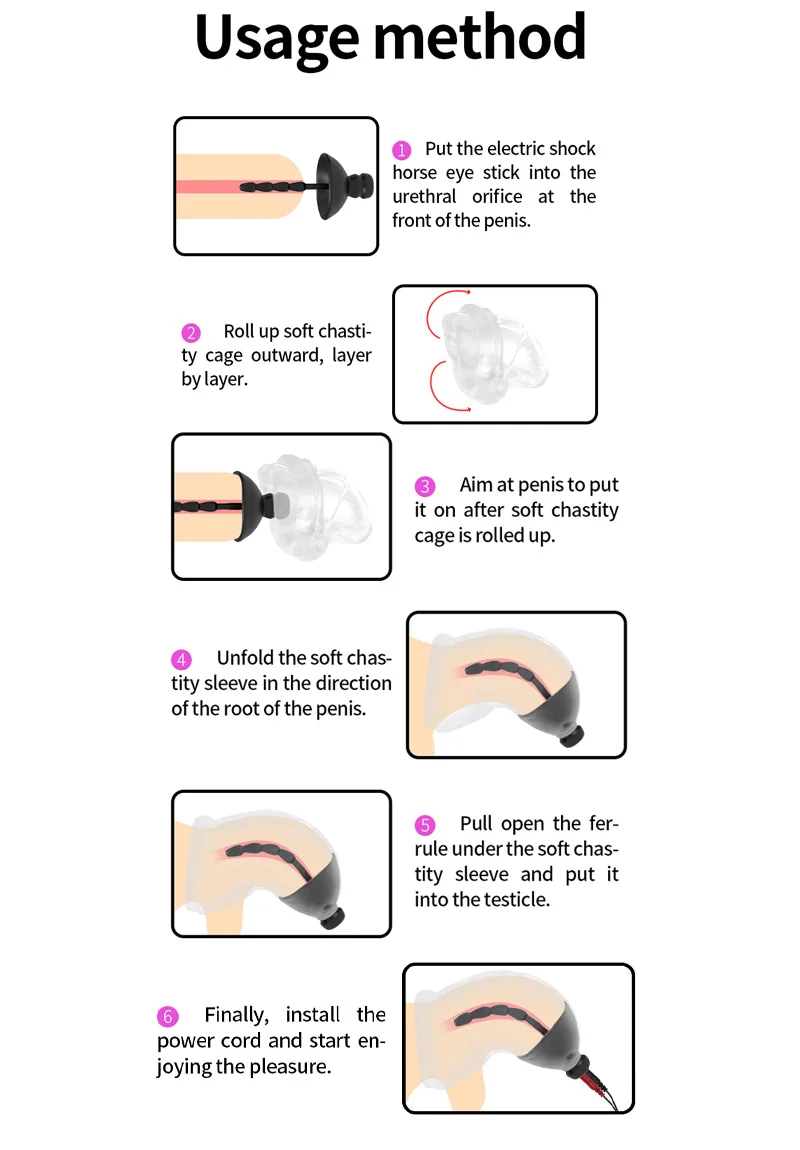 Usage method

1 Put the electric shock horse eye stick into the urethral orifice at the front of the penis.

2 Roll up soft chastity cage outward, layer by layer.

3 Aim at penis to put it on after soft chastity cage is rolled up.

4 Unfold the soft chastity sleeve in the direction of the root of the penis.

5 Pull open the ferrule under the soft chastity sleeve and put it into the testicle.

6 Finally, install the power cord and start enjoying the pleasure.