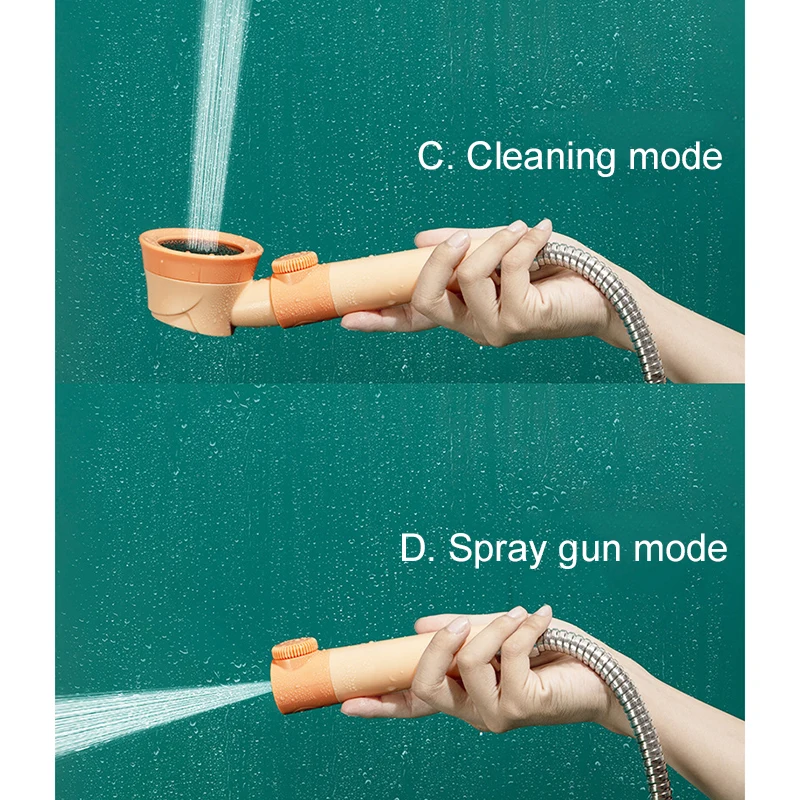 C. Cleaning mode

D. Spray gun mode