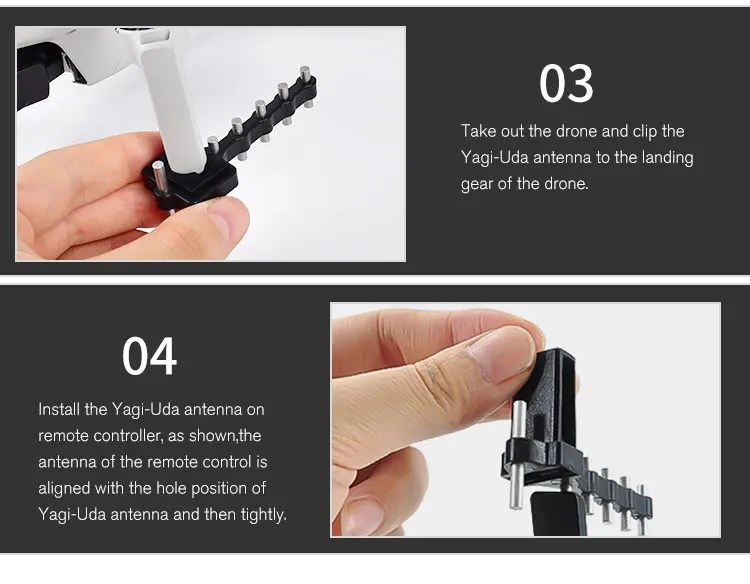 03

Take out the drone and clip the Yagi-Uda antenna to the landing gear of the drone.

04

Install the Yagi-Uda antenna on remote controller, as shown,the antenna of the remote control is aligned with the hole position of Yagi-Uda antenna and then tightly.