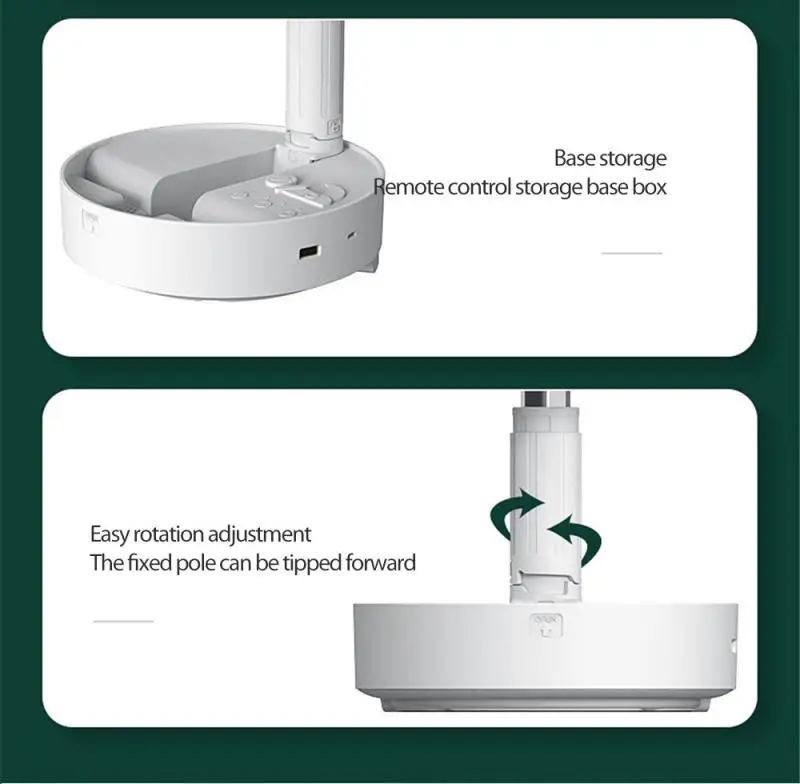 Base storage
Remote control storage base box

Easy rotation adjustment
The fixed pole can be tipped forward