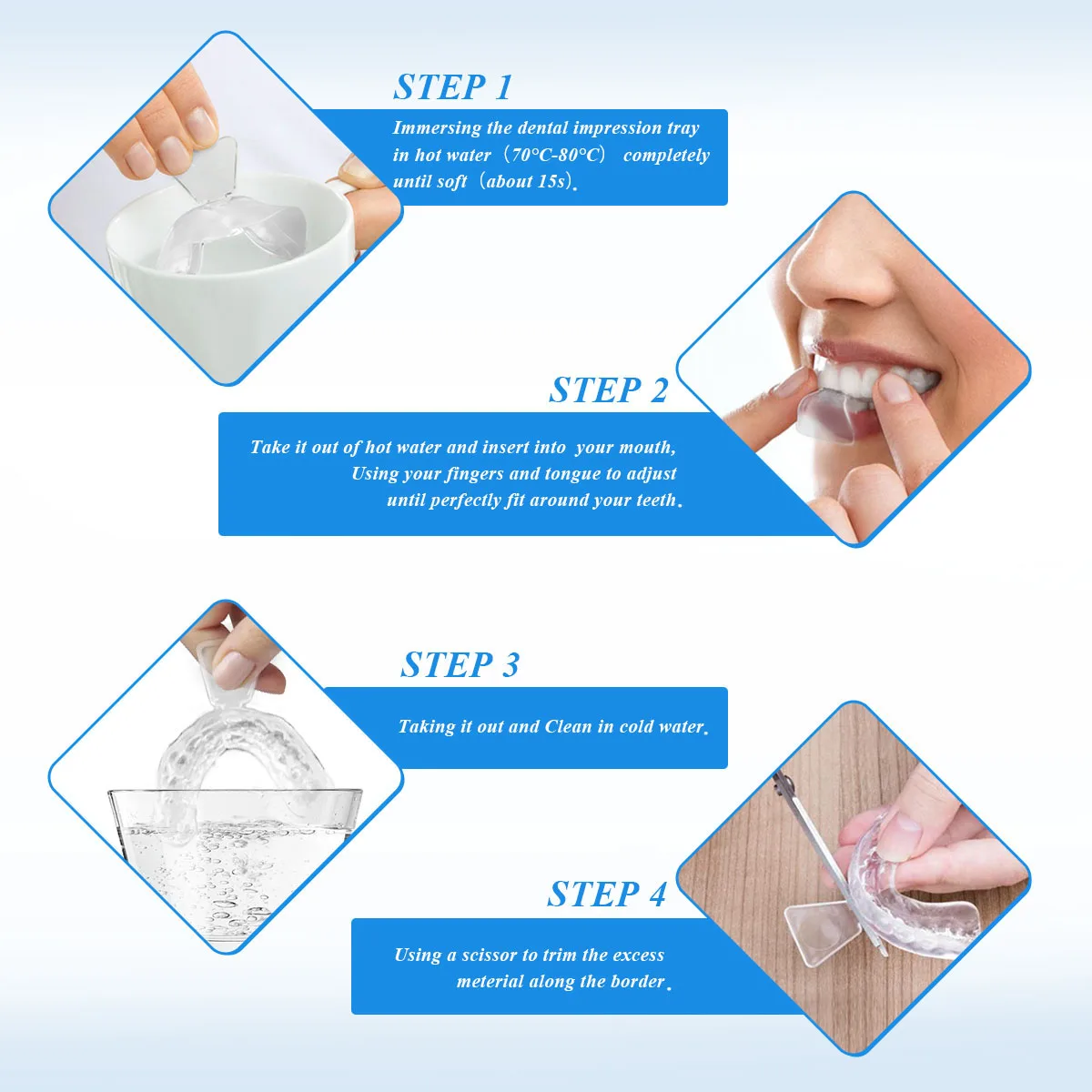 STEP 1

Immersing the dental impression tray in hot water（70°C-80°C） completely until soft（about 15s）.

STEP 2

Take it out of hot water and insert into your mouth, Using your fingers and tongue to adjust until perfectly fit around your teeth.

STEP 3

Taking it out and Clean in cold water.

STEP 4

Using a scissor to trim the excess meterial along the border.