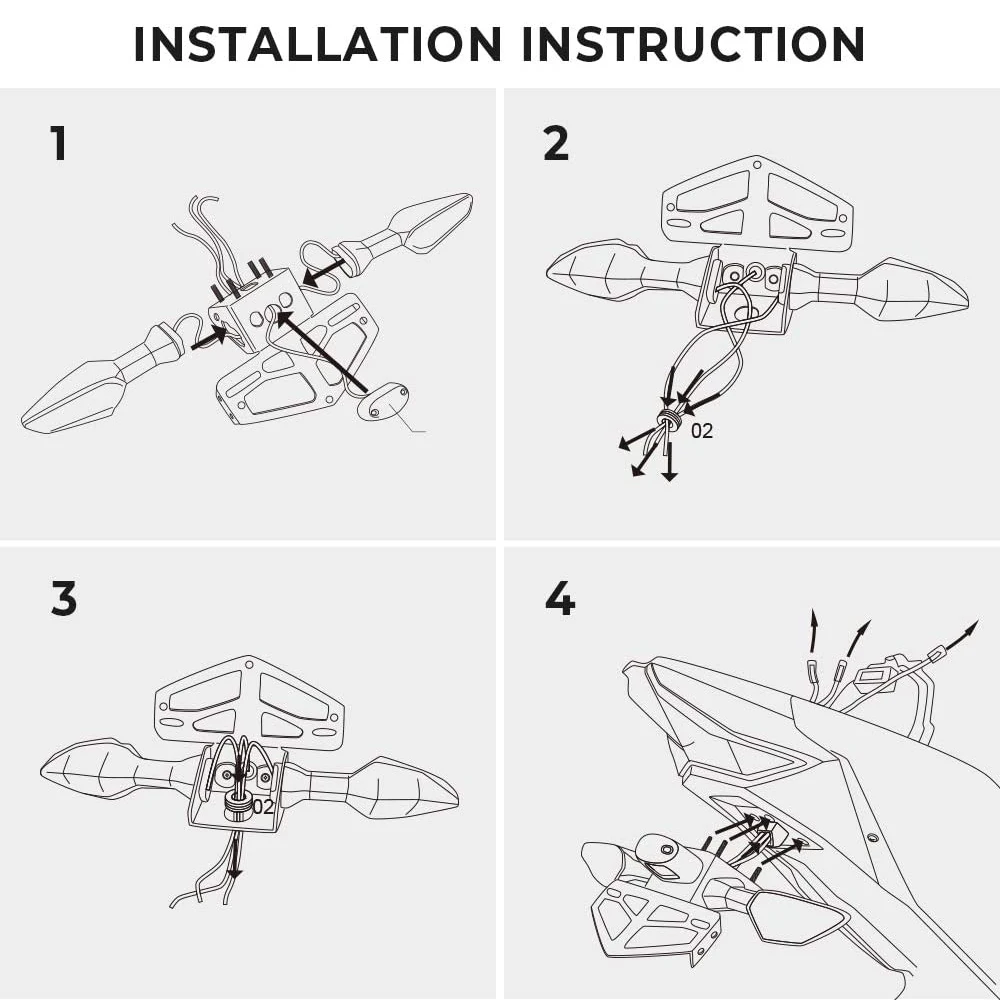 INSTALLATION INSTRUCTION

1

2

02

3

02

4