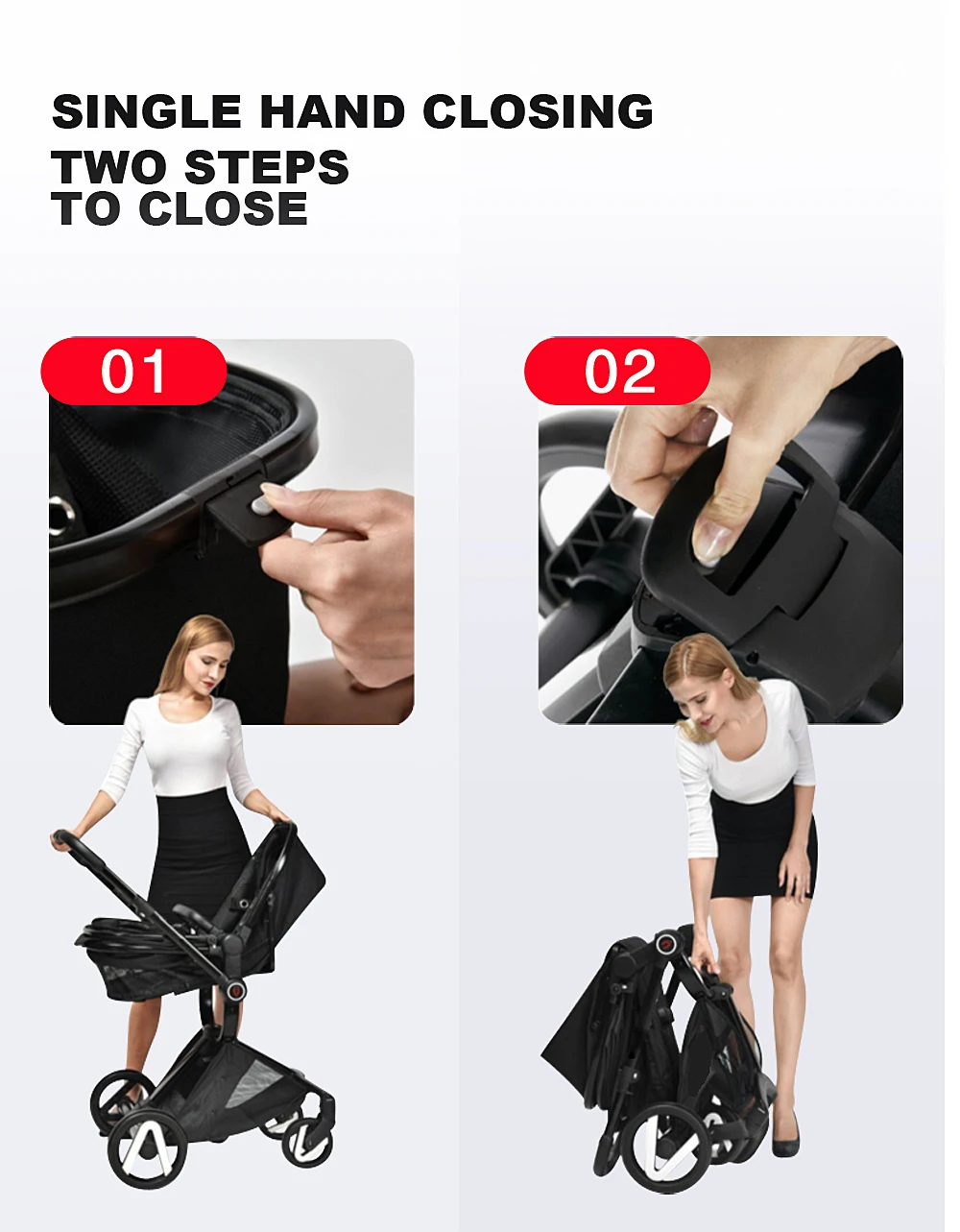 SINGLE HAND CLOSING
TWO STEPS
TO CLOSE

01

02