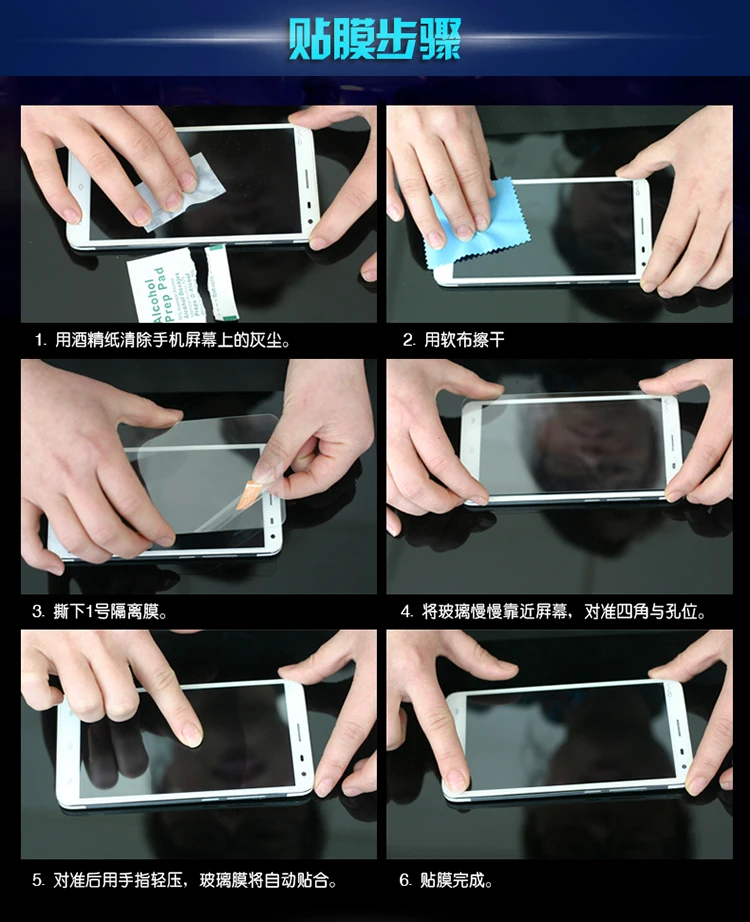 贴膜步骤

Alcohol Prep Pad

1. 用酒精纸清除手机屏幕上的灰尘。

2. 用软布擦干

3. 撕下1号隔离膜。

4. 将玻璃慢慢靠近屏幕，对准四角与孔位。

5. 对准后用手指轻压，玻璃膜将自动贴合。

6. 贴膜完成。