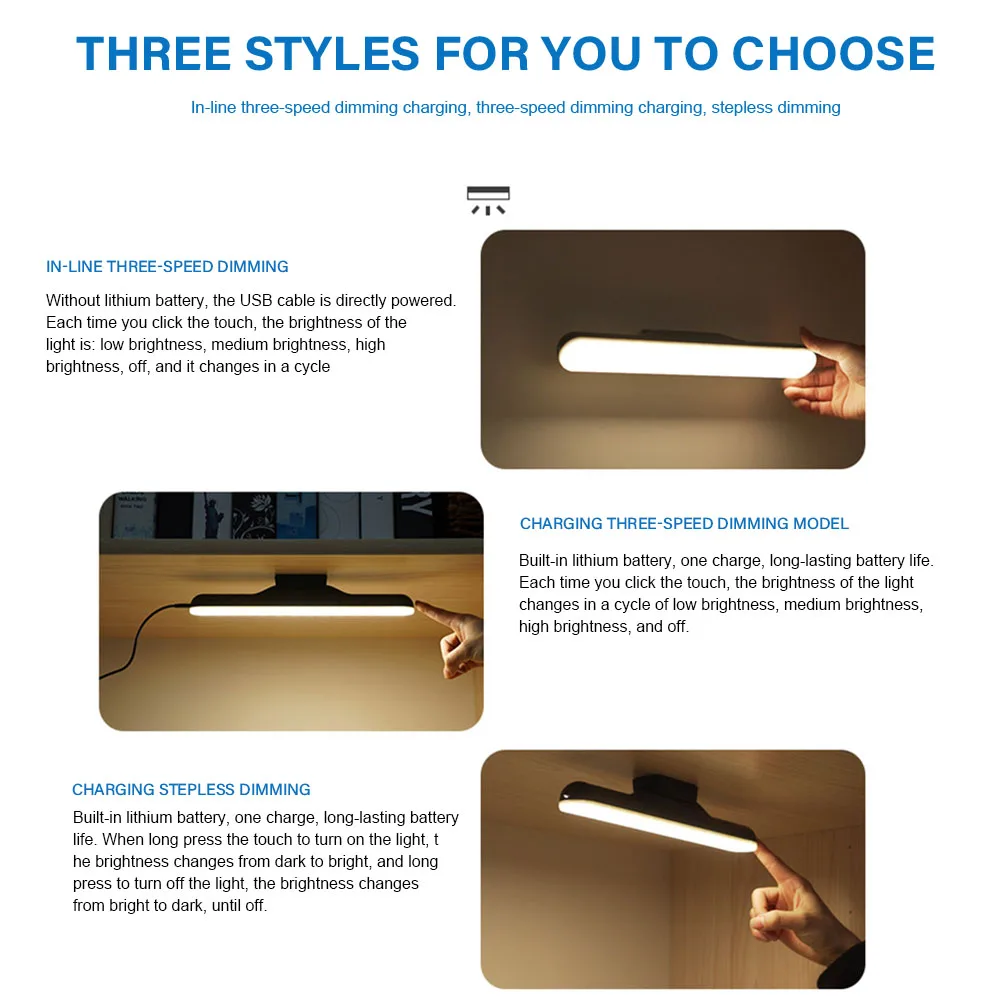 THREE STYLES FOR YOU TO CHOOSE

In-line three-speed dimming charging, three-speed dimming charging, stepless dimming

IN-LINE THREE-SPEED DIMMING

Without lithium battery, the USB cable is directly powered. Each time you click the touch, the brightness of the light is: low brightness, medium brightness, high brightness, off, and it changes in a cycle

CHARGING THREE-SPEED DIMMING MODEL

Built-in lithium battery, one charge, long-lasting battery life. Each time you click the touch, the brightness of the light changes in a cycle of low brightness, medium brightness, high brightness, and off.

CHARGING STEPLESS DIMMING

Built-in lithium battery, one charge, long-lasting battery life. When long press the touch to turn on the light, t he brightness changes from dark to bright, and long press to turn off the light, the brightness changes from bright to dark, until off.