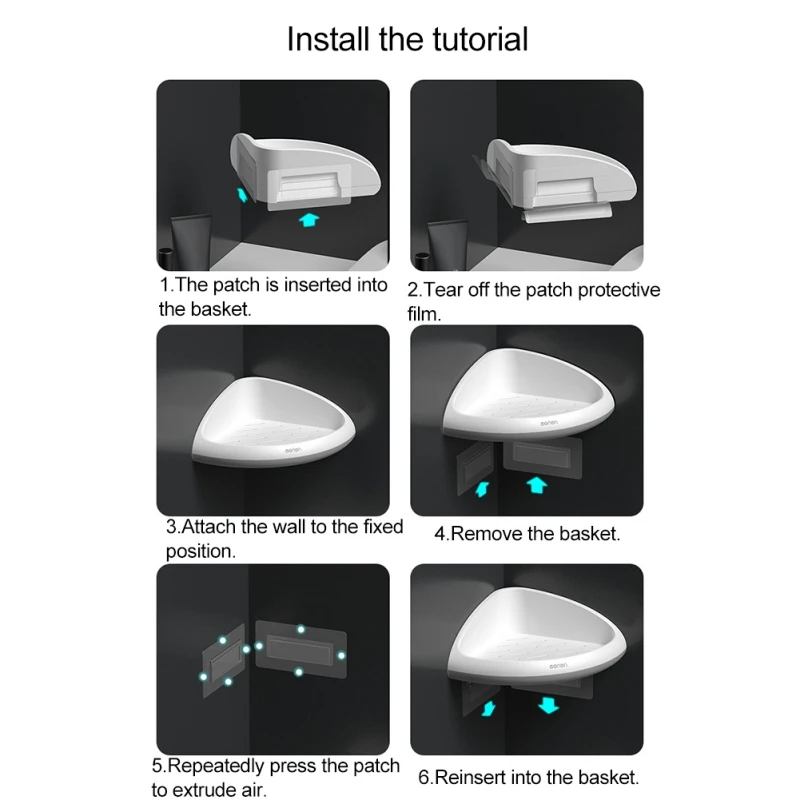 Install the tutorial

1.The patch is inserted into the basket.

2.Tear off the patch protective film.

3.Attach the wall to the fixed position.

4.Remove the basket.

5.Repeatedly press the patch to extrude air.

6.Reinsert into the basket.