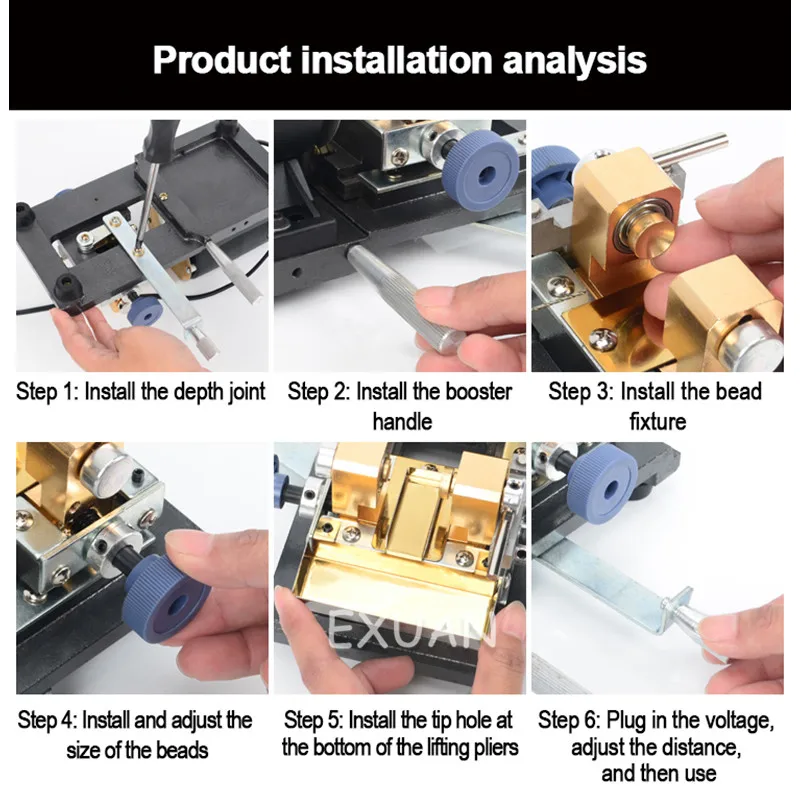 Product installation analysis

Step 1: Install the depth joint

Step 2: Install the booster handle

Step 3: Install the bead fixture

EXUAN

Step 4: Install and adjust the size of the beads

Step 5: Install the tip hole at the bottom of the lifting pliers

Step 6: Plug in the voltage, adjust the distance, and then use