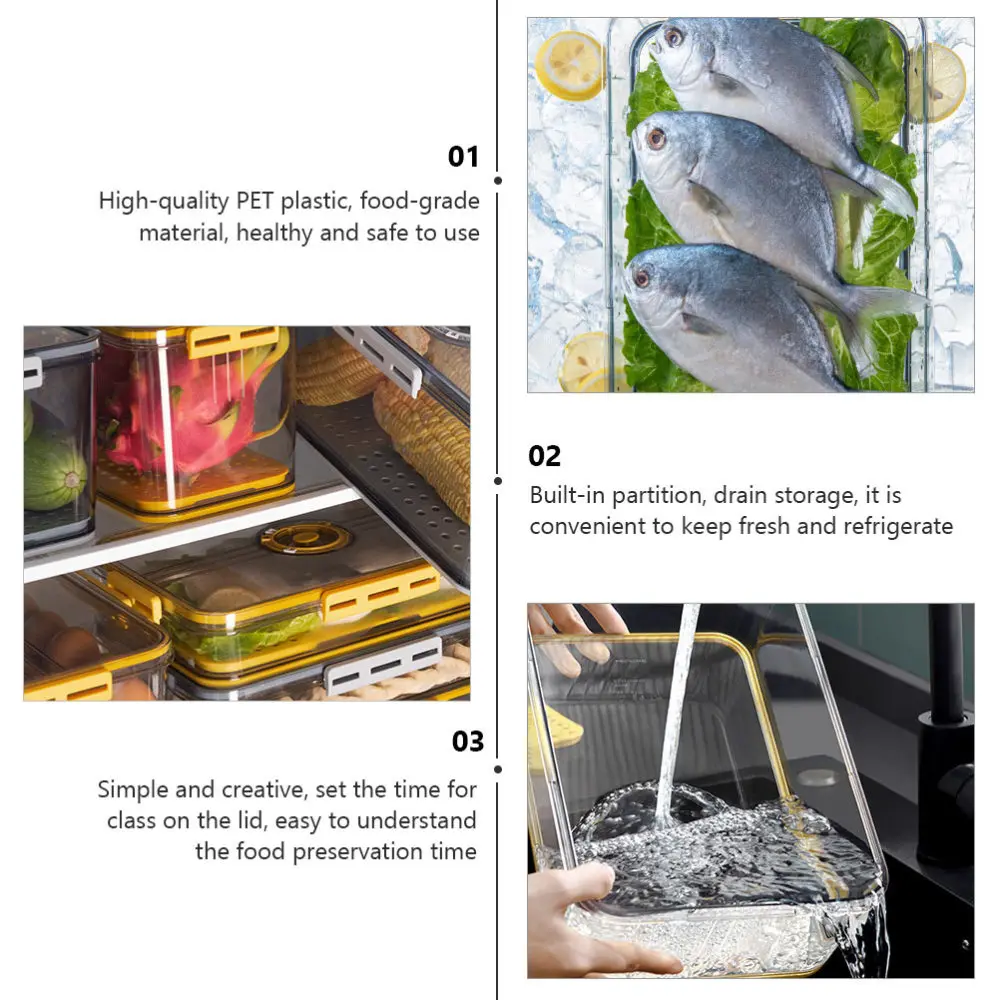 01

High-quality PET plastic, food-grade material, healthy and safe to use

02

Built-in partition, drain storage, it is convenient to keep fresh and refrigerate

03

Simple and creative, set the time for class on the lid, easy to understand the food preservation time