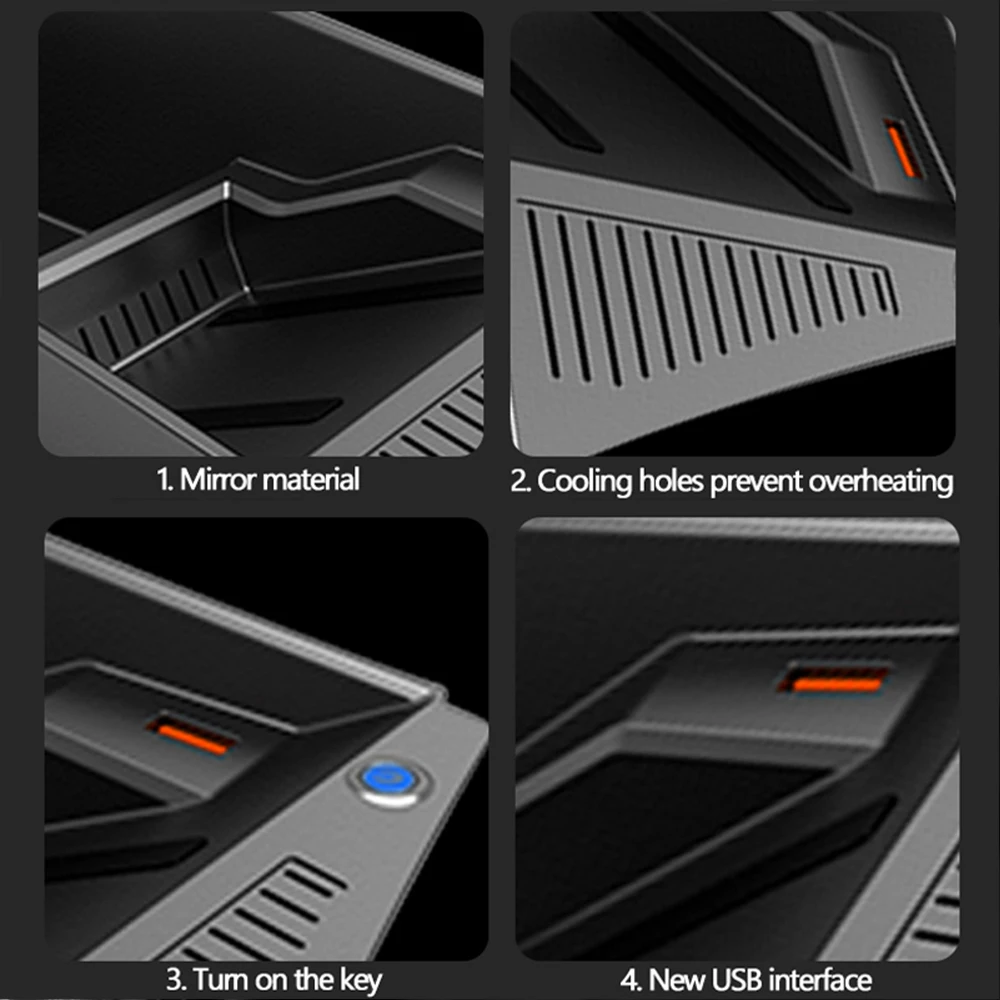 1. Mirror material

2. Cooling holes prevent overheating

3. Turn on the key

4. New USB interface