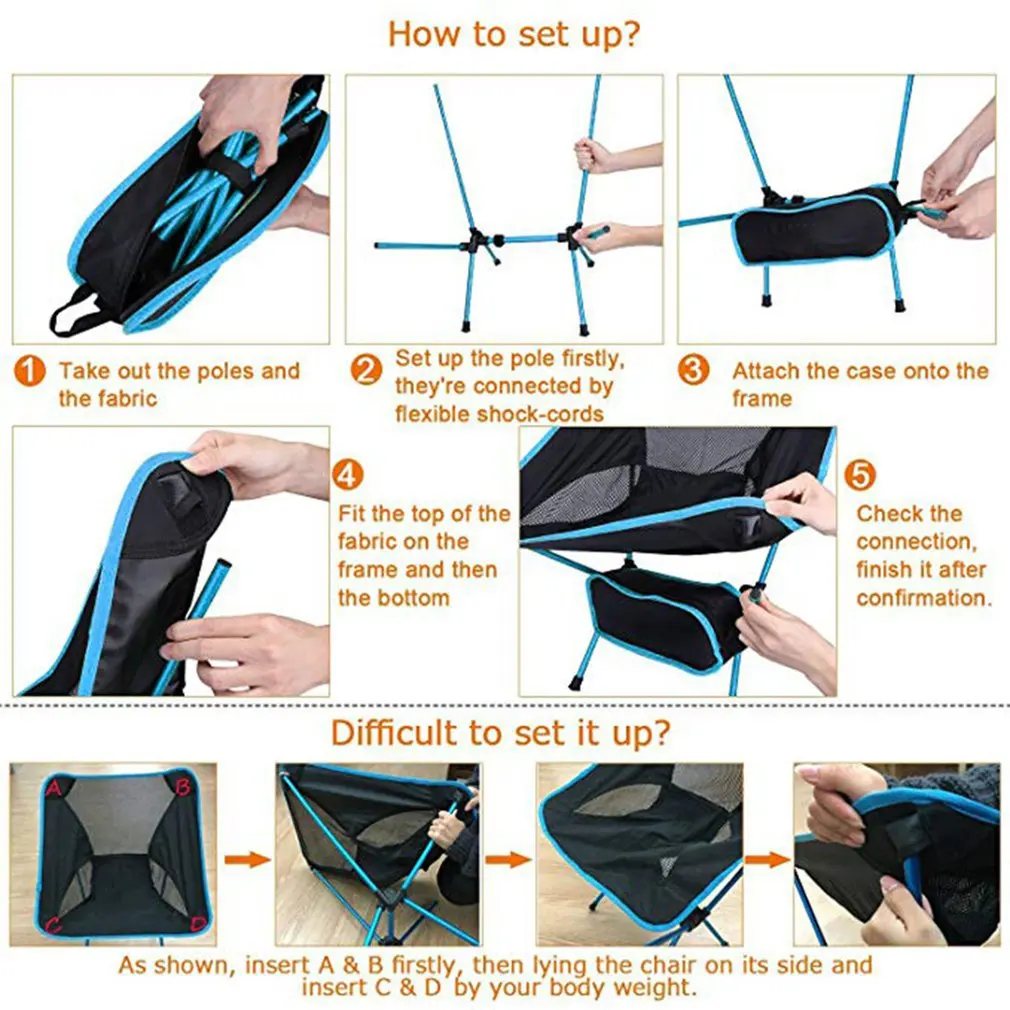 How to set up?

1 Take out the poles and the fabric

2 Set up the pole firstly, they're connected by flexible shock-cords

3 Attach the case onto the frame

4 Fit the top of the fabric on the frame and then the bottom

5 Check the connection, finish it after confirmation.

Difficult to set it up?

A B C D

As shown, insert A & B firstly, then lying the chair on its side and insert C & D by your body weight.