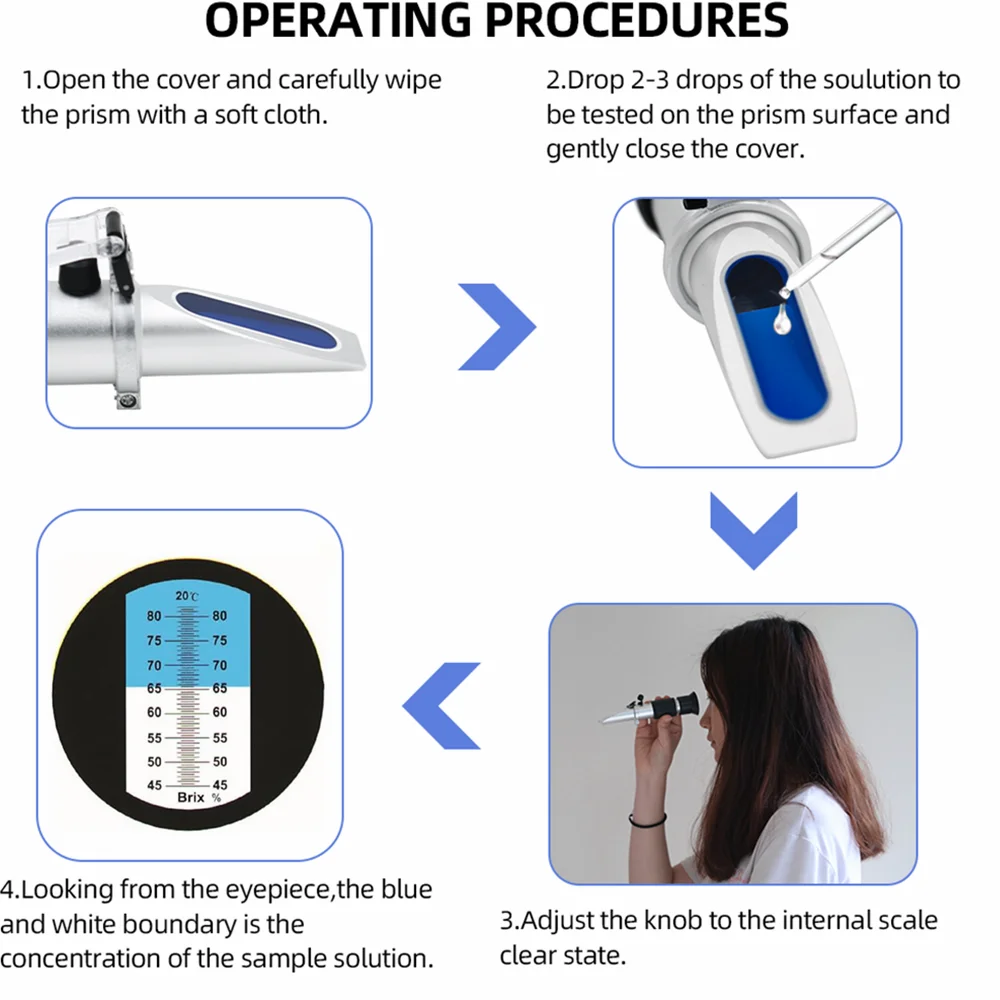 OPERATING PROCEDURES

1.Open the cover and carefully wipe the prism with a soft cloth.

2.Drop 2-3 drops of the soulution to be tested on the prism surface and gently close the cover.

20℃
80 80
75 75
70 70
65 65
60 60
55 55
50 50
45 45
Brix %

4.Looking from the eyepiece,the blue and white boundary is the concentration of the sample solution.

3.Adjust the knob to the internal scale clear state.