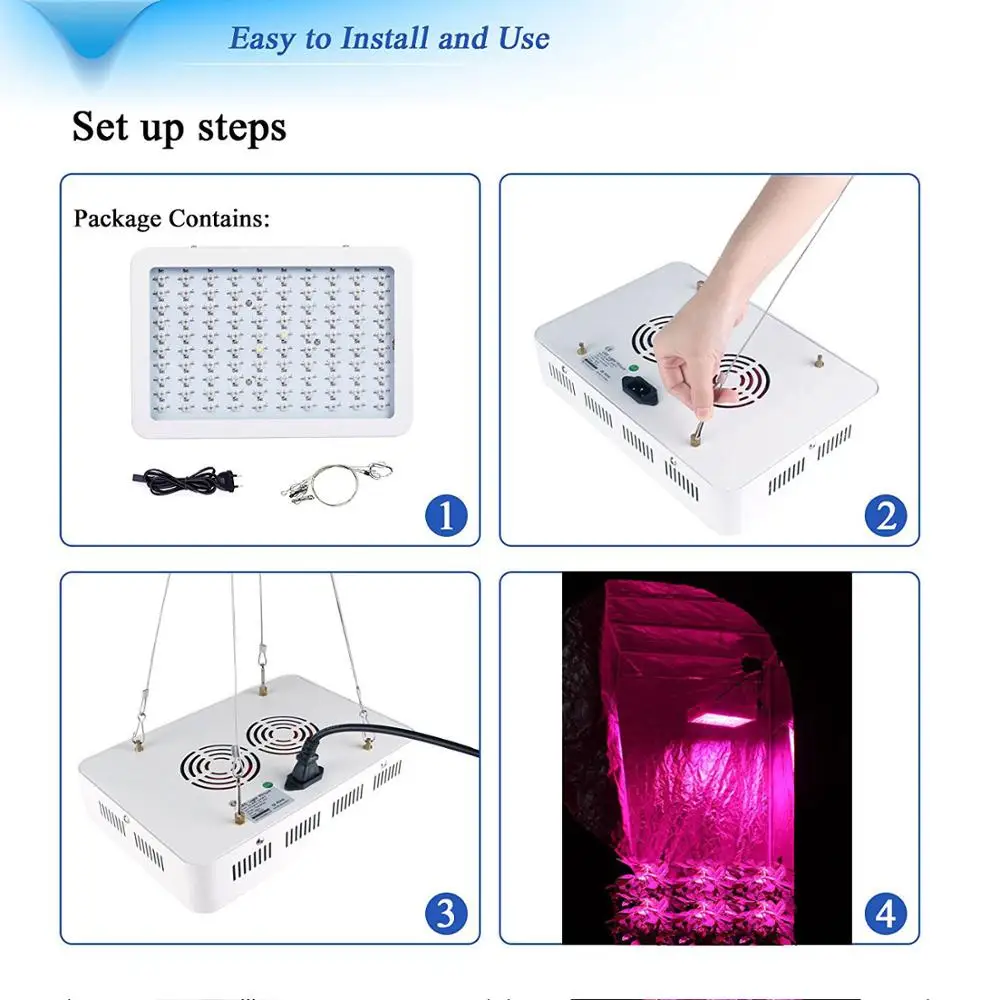 Easy to Install and Use

Set up steps

Package Contains:

1

2

3

4