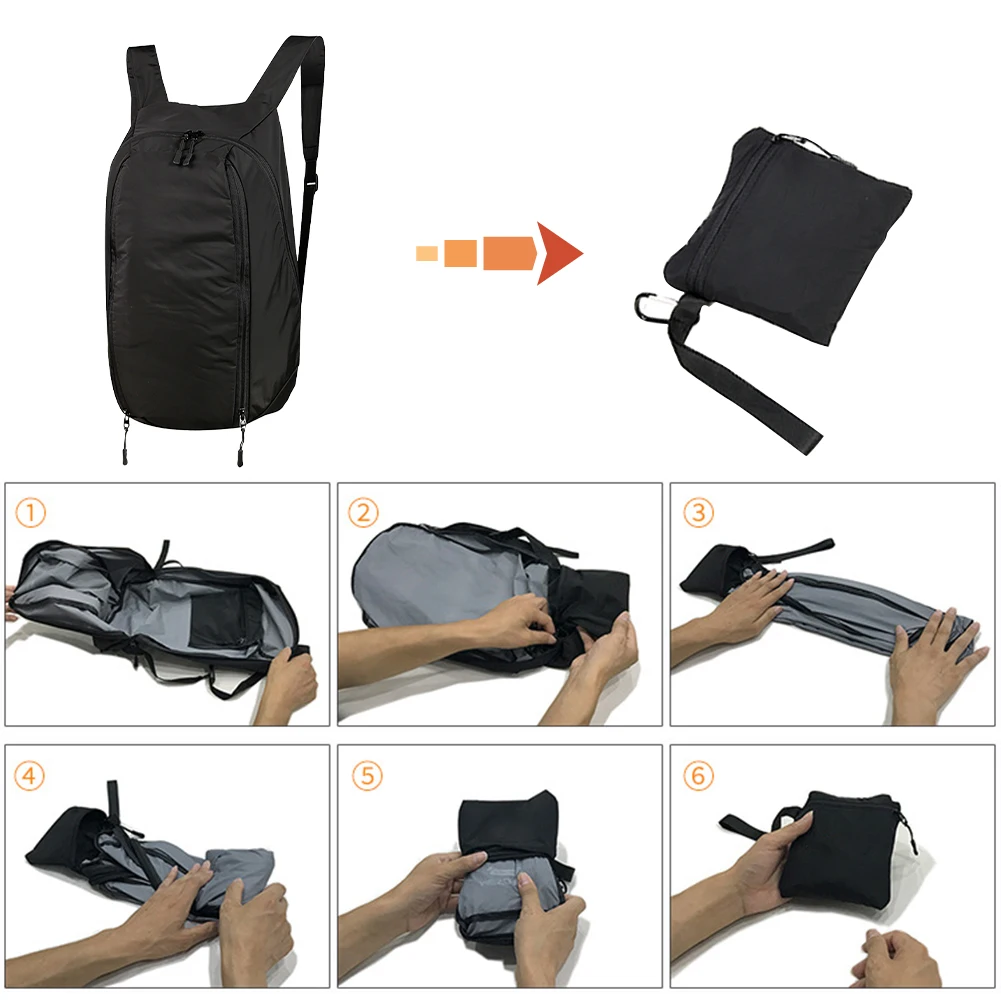 ①

②

③

④

⑤

⑥